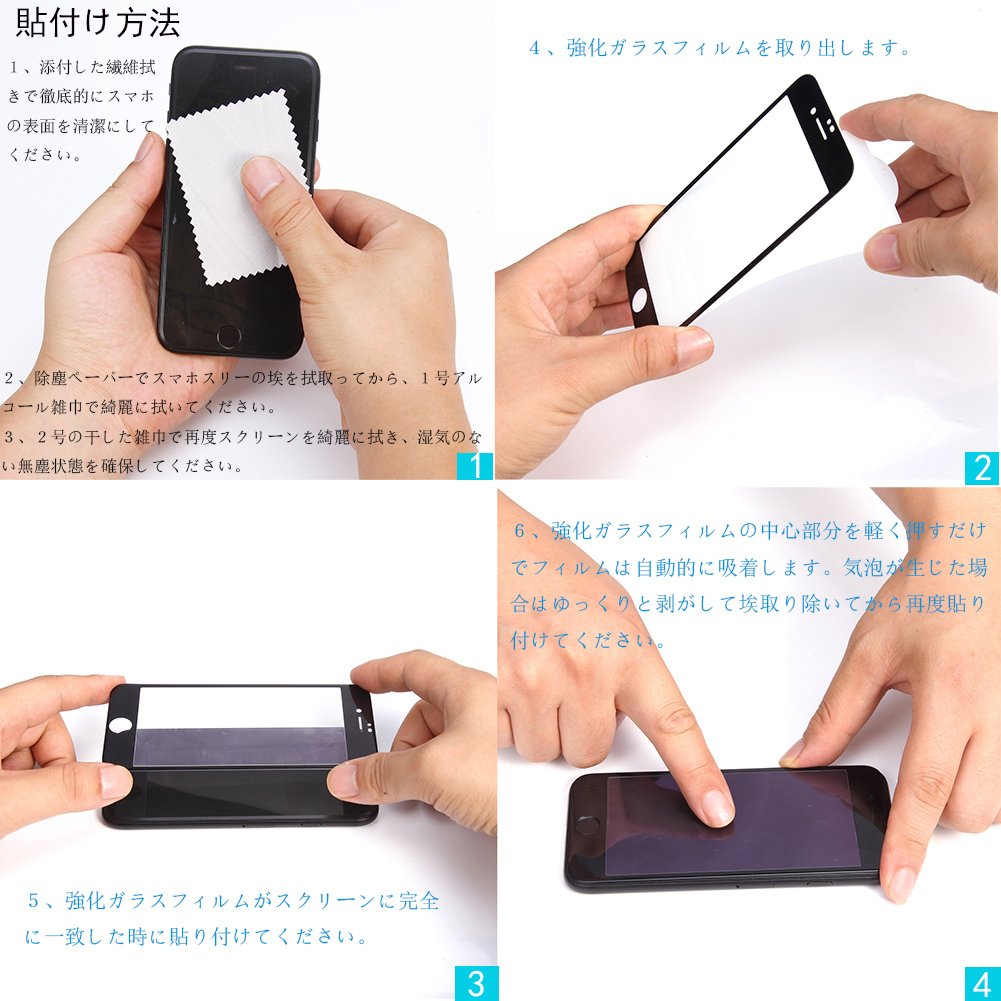 貼付け方法

1、添付した繊維拭きで徹底的にスマホの表面を清潔にしてください。

2、除塵ペーパーでスマホスリーの埃を拭取ってから、1号アルコール雑巾で綺麗に拭いてください。
3、2号の干した雑巾で再度スクリーンを綺麗に拭き、湿気のない無塵状態を確保してください。

1

4、強化ガラスフィルムを取り出します。

2

5、強化ガラスフィルムがスクリーンに完全に一致した時に貼り付けてください。

3

6、強化ガラスフィルムの中心部分を軽く押すだけでフィルムは自動的に吸着します。気泡が生じた場合はゆっくりと剥がして埃取り除いてから再度貼り付けてください。

4