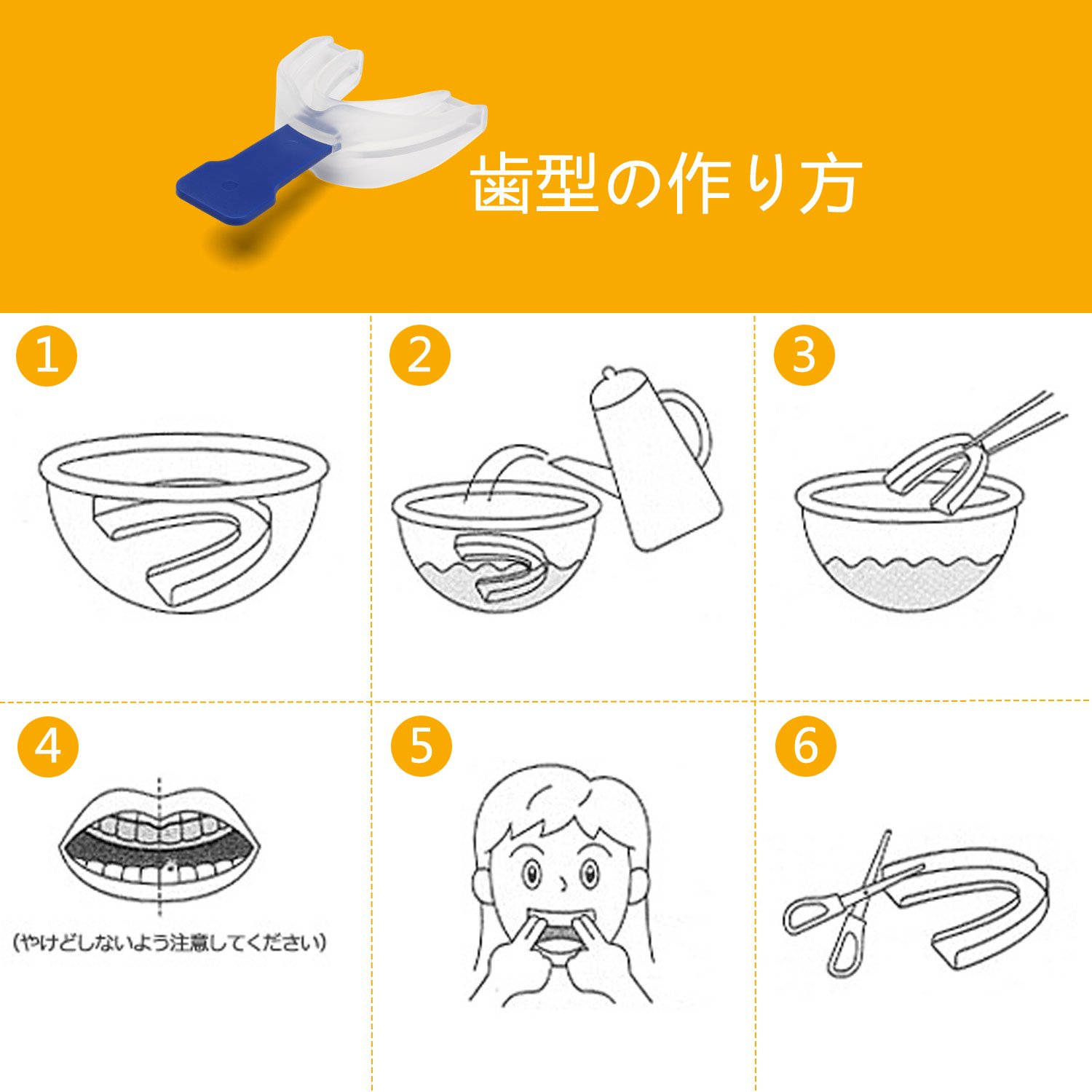 歯型の作り方

1

2

3

4

(やけどしないよう注意してください)

5

6