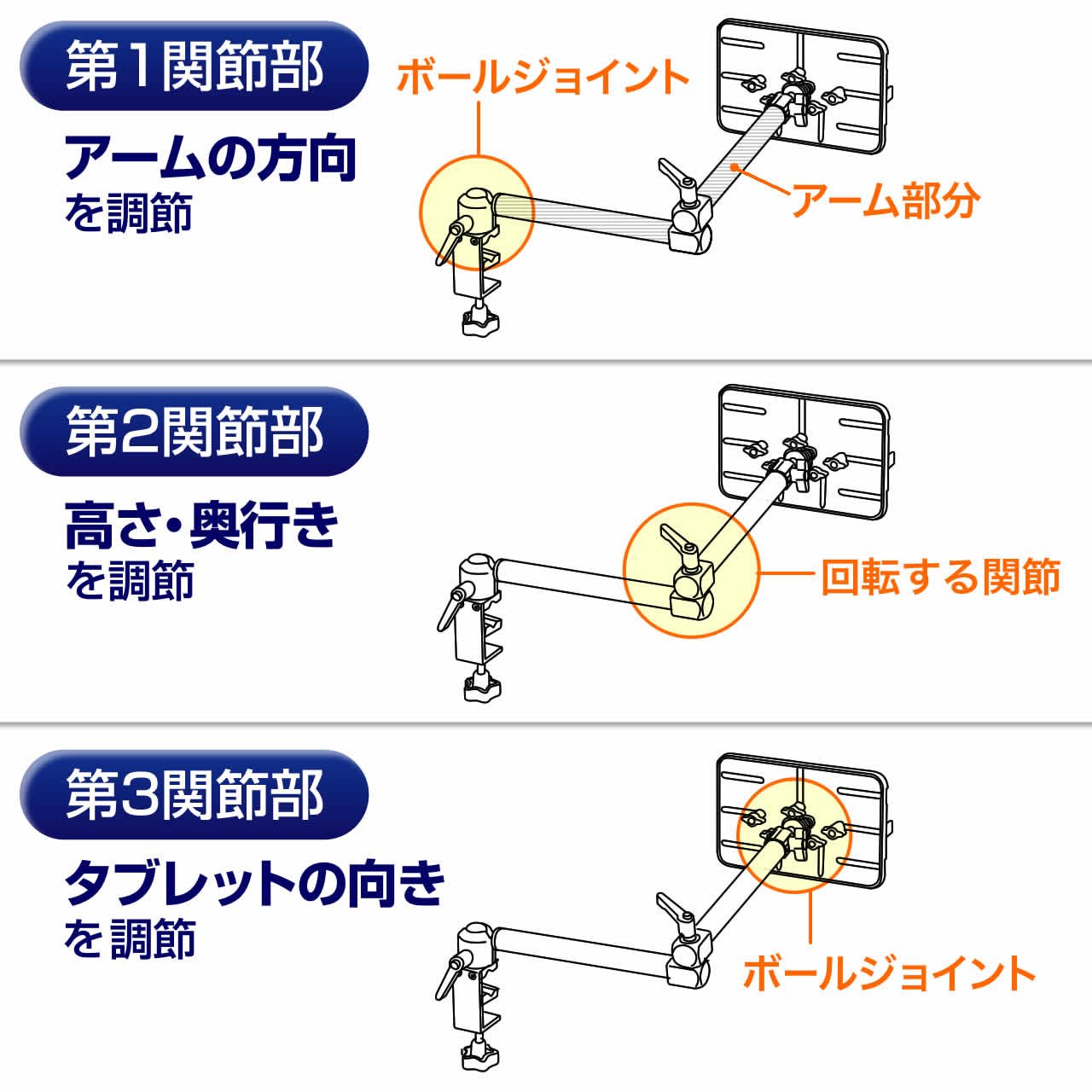 第1関節部

アームの方向
を調節

ボールジョイント

アーム部分

第2関節部

高さ・奥行き
を調節

回転する関節

第3関節部

タブレットの向き
を調節

ボールジョイント