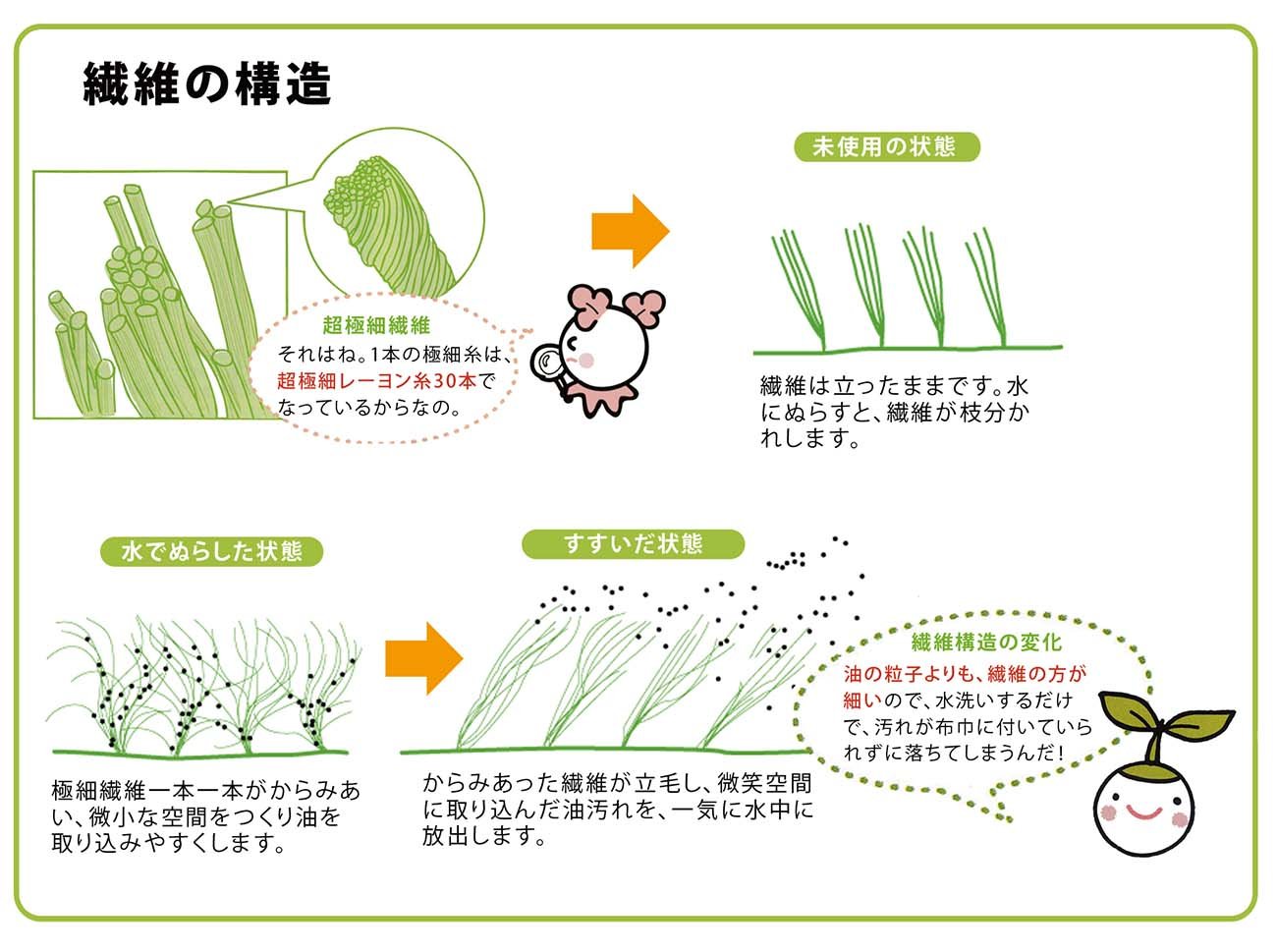 繊維の構造

超極細繊維
それはね。1本の極細糸は、超極細レーヨン糸30本でなっているからなの。

未使用の状態

繊維は立ったままです。水にぬらすと、繊維が枝分かれします。

水でぬらした状態

極細繊維一本一本がからみあい、微小な空間をつくり油を取り込みやすくします。

すすいだ状態

からみあった繊維が立毛し、微笑空間に取り込んだ油汚れを、一気に水中に放出します。

繊維構造の変化
油の粒子よりも、繊維の方が細いので、水洗いするだけで、汚れが布巾に付いていられずに落ちてしまうんだ！