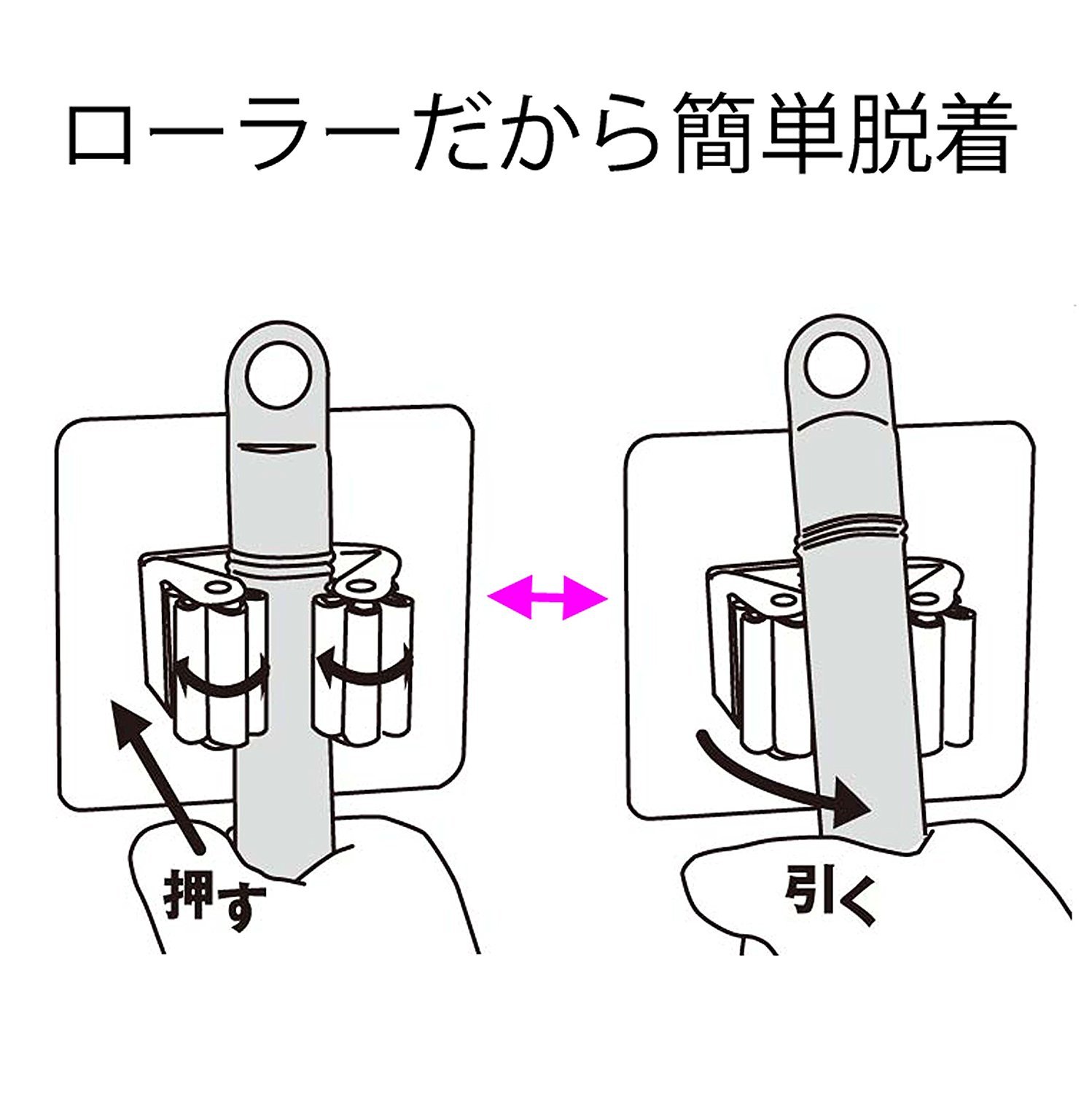 ローラーだから簡単脱着

押す

引く