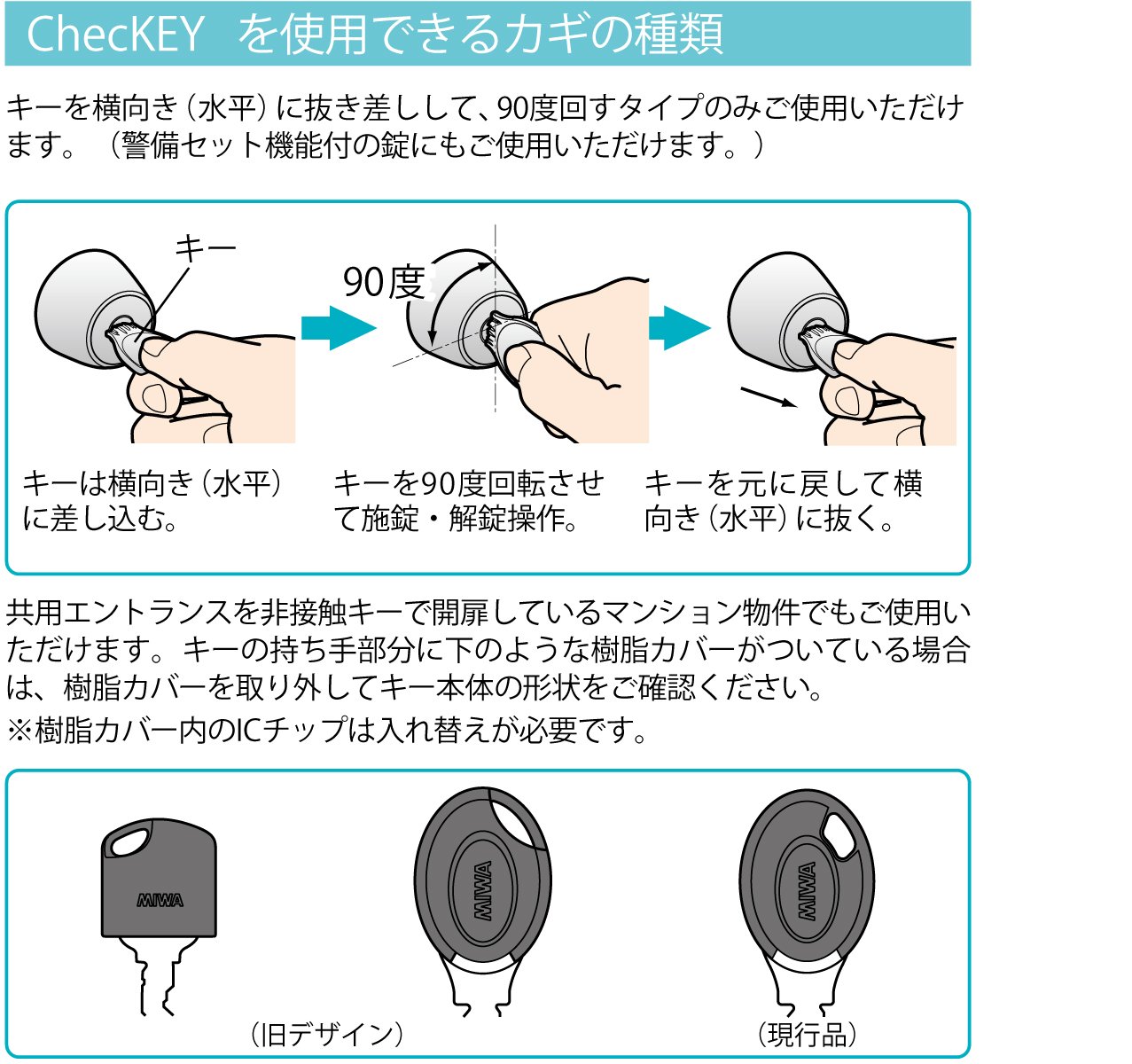 ChecKEY を使用できるカギの種類

キーを横向き（水平）に抜き差しして、90度回すタイプのみご使用いただけます。（警備セット機能付の錠にもご使用いただけます。）

キー

90度

キーは横向き（水平）に差し込む。

キーを90度回転させて施錠・解錠操作。

キーを元に戻して横向き（水平）に抜く。

共用エントランスを非接触キーで開扉しているマンション物件でもご使用いただけます。キーの持ち手部分に下のような樹脂カバーがついている場合は、樹脂カバーを取り外してキー本体の形状をご確認ください。
※樹脂カバー内のICチップは入れ替えが必要です。

MIWA

MIWA

MIWA

（旧デザイン）

（現行品）