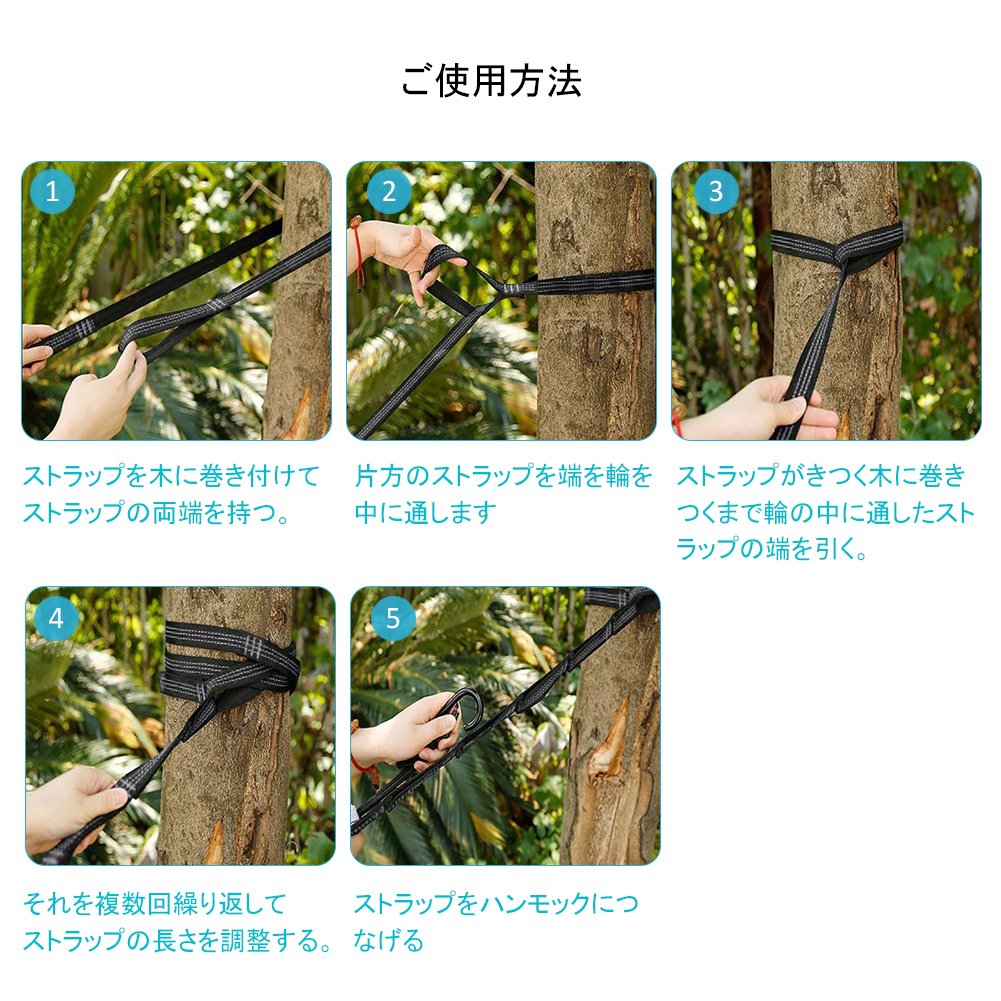 ご使用方法

1

ストラップを木に巻き付けてストラップの両端を持つ。

2

片方のストラップを端を輪を中に通します

3

ストラップがきつく木に巻きつくまで輪の中に通したストラップの端を引く。

4

それを複数回繰り返してストラップの長さを調整する。

5

ストラップをハンモックにつなげる