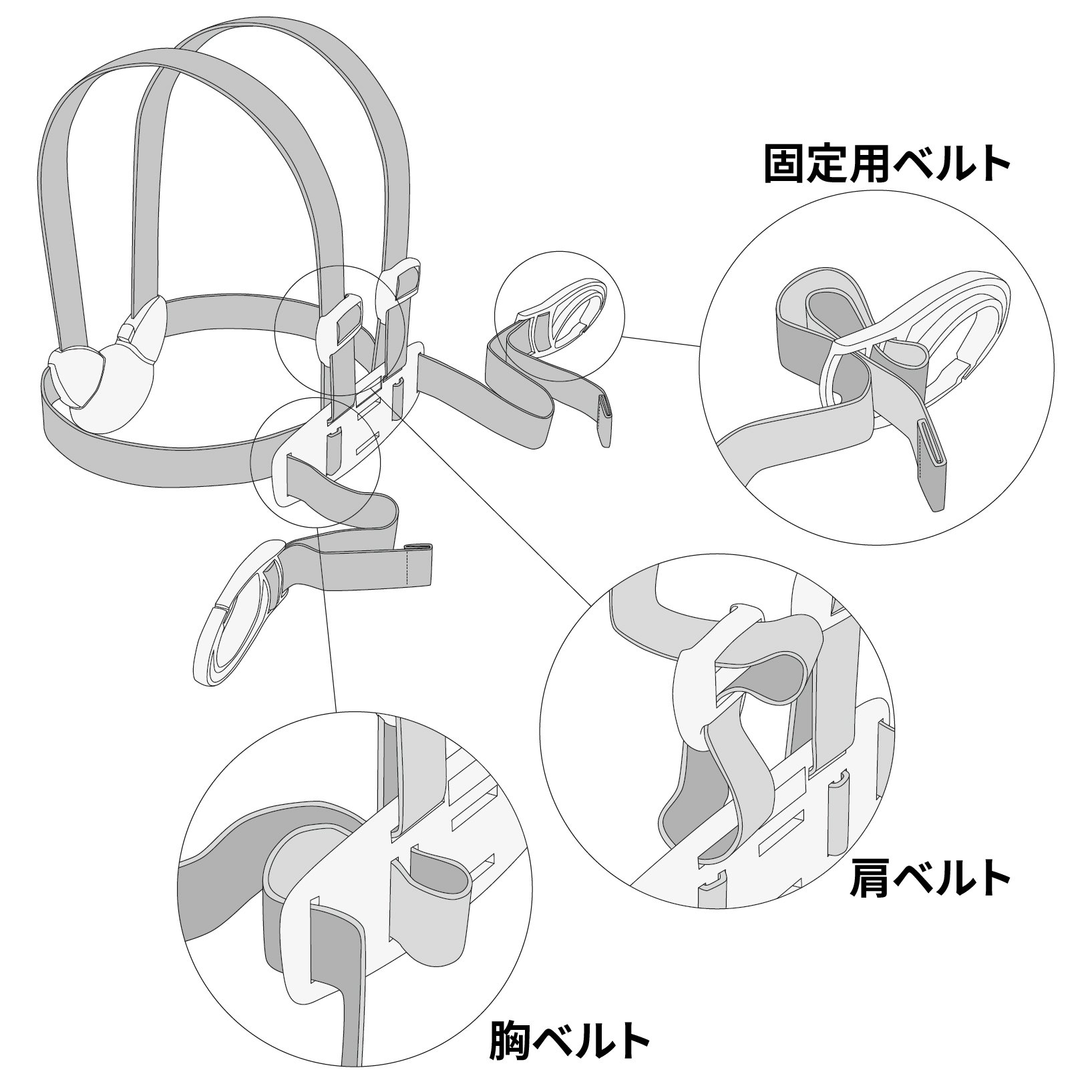 固定用ベルト

肩ベルト

胸ベルト