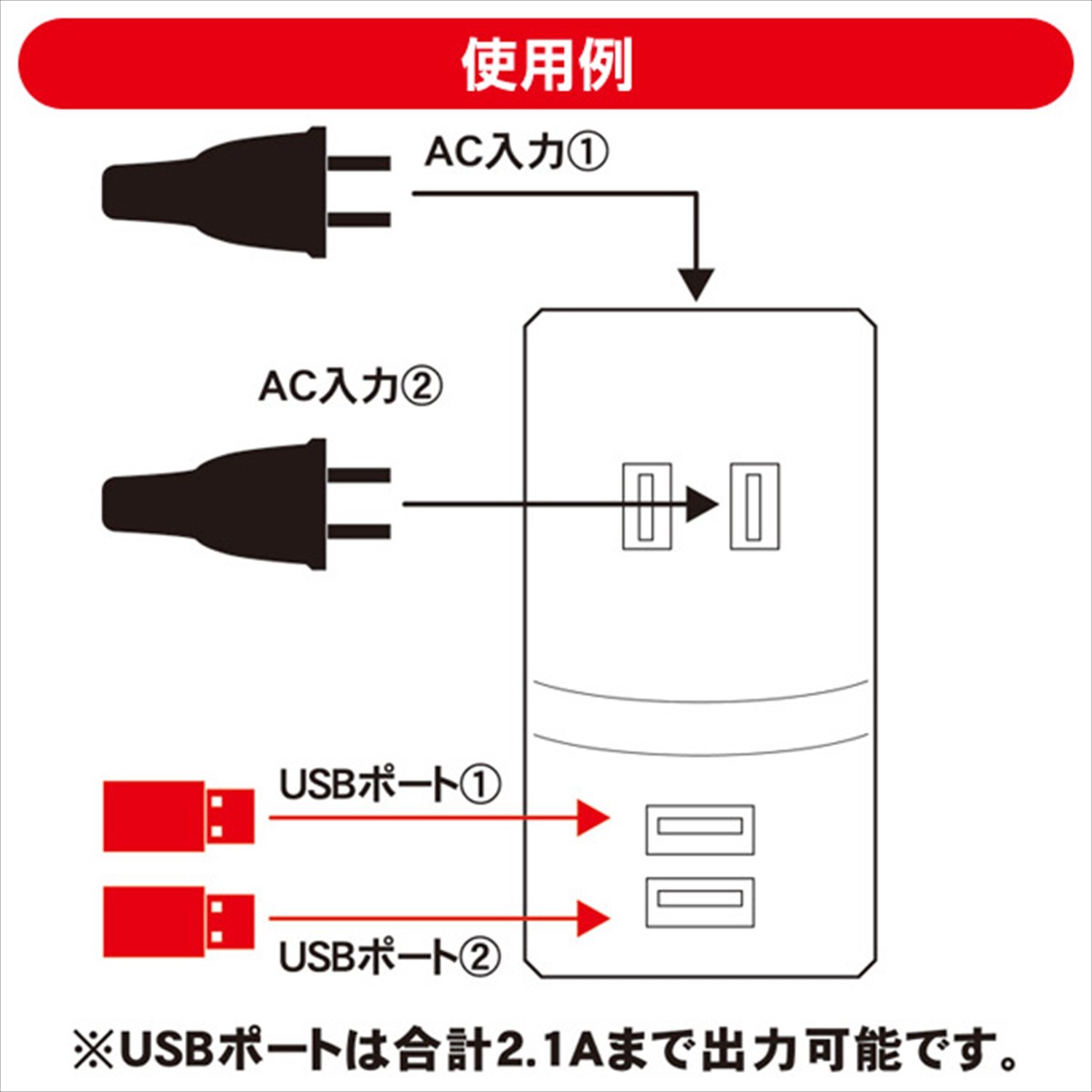 使用例

AC入力①

AC入力②

USBポート①

USBポート②

※USBポートは合計2.1Aまで出力可能です。