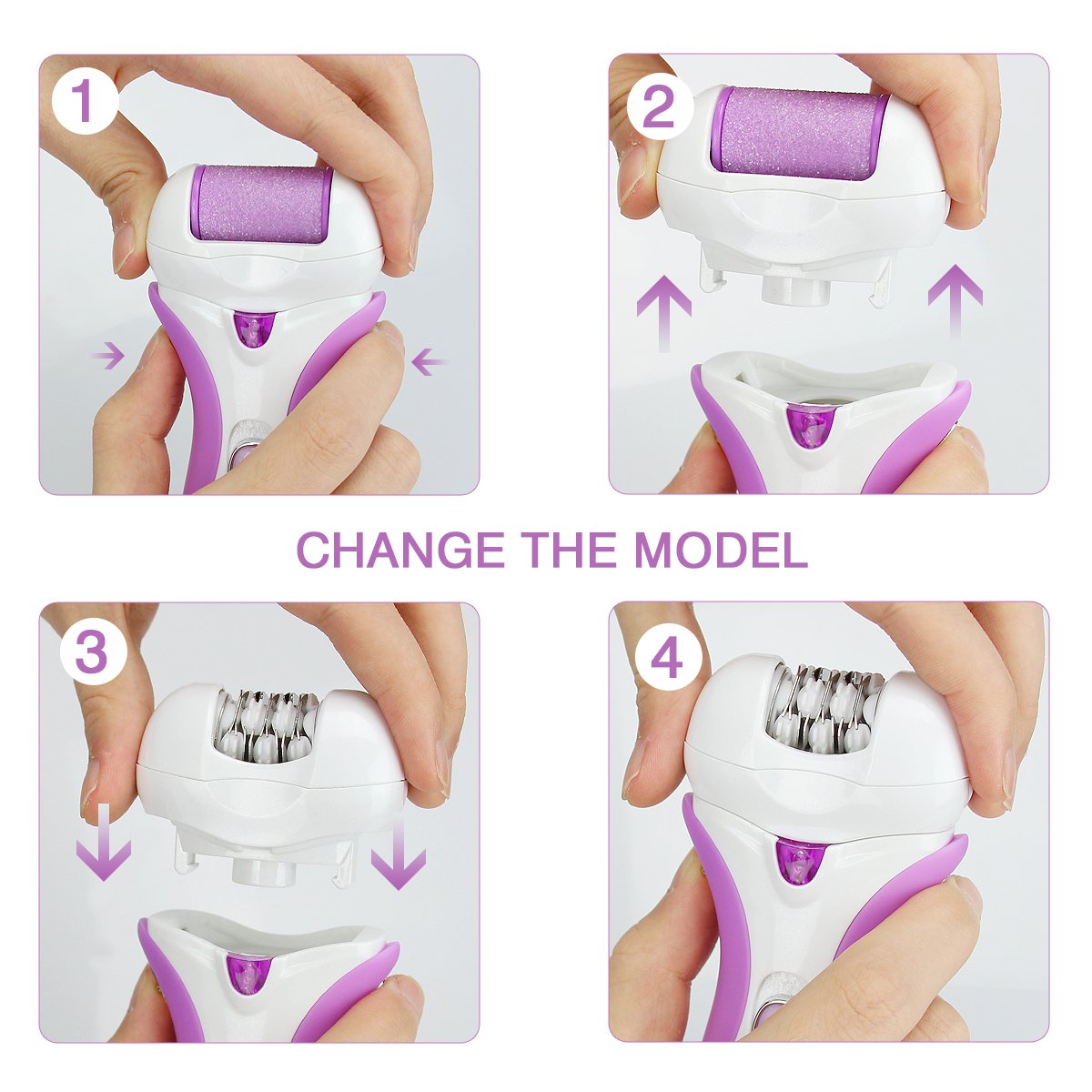 1

2

CHANGE THE MODEL

3

4