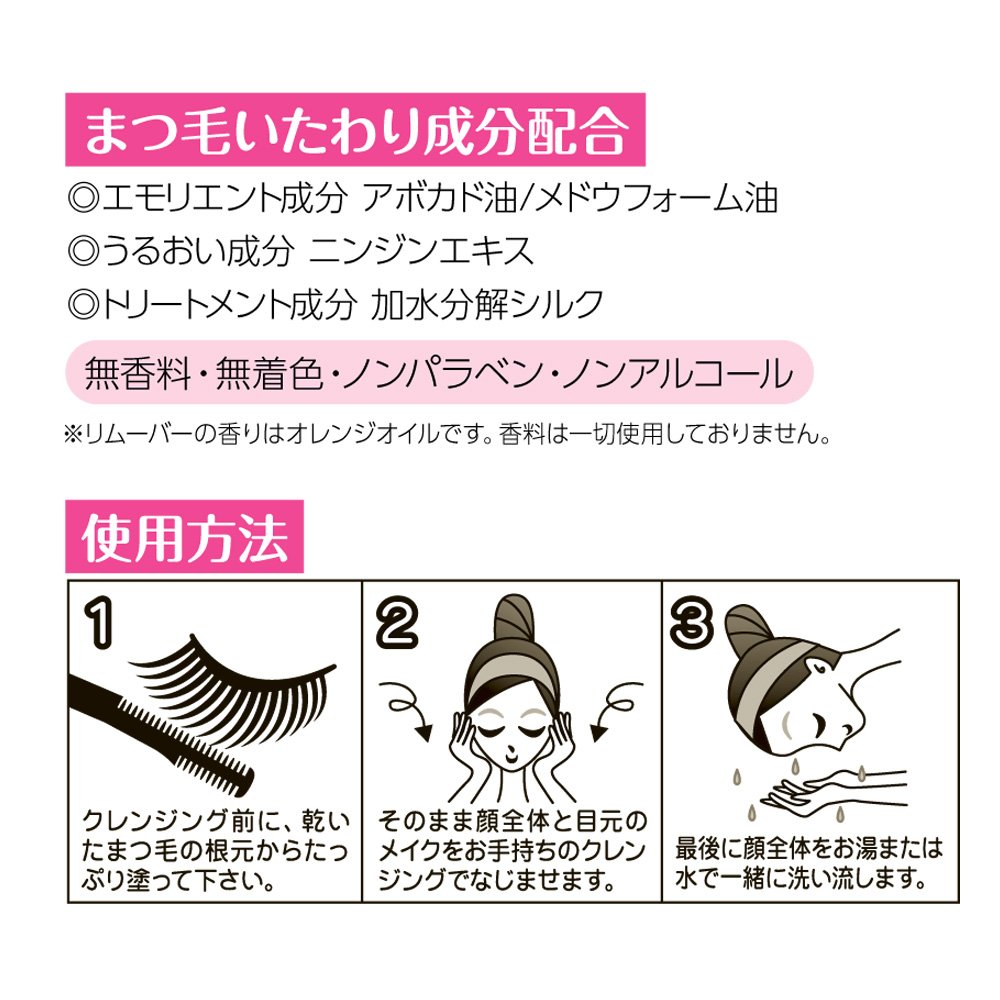 まつ毛いたわり成分配合

◎エモリエント成分 アボカド油/メドウフォーム油
◎うるおい成分 ニンジンエキス
◎トリートメント成分 加水分解シルク

無香料・無着色・ノンパラベン・ノンアルコール

※リムーバーの香りはオレンジオイルです。香料は一切使用しておりません。

使用方法

1
クレンジング前に、乾いたまつ毛の根元からたっぷり塗って下さい。

2
そのまま顔全体と目元のメイクをお手持ちのクレンジングでなじませます。

3
最後に顔全体をお湯または水で一緒に洗い流します。