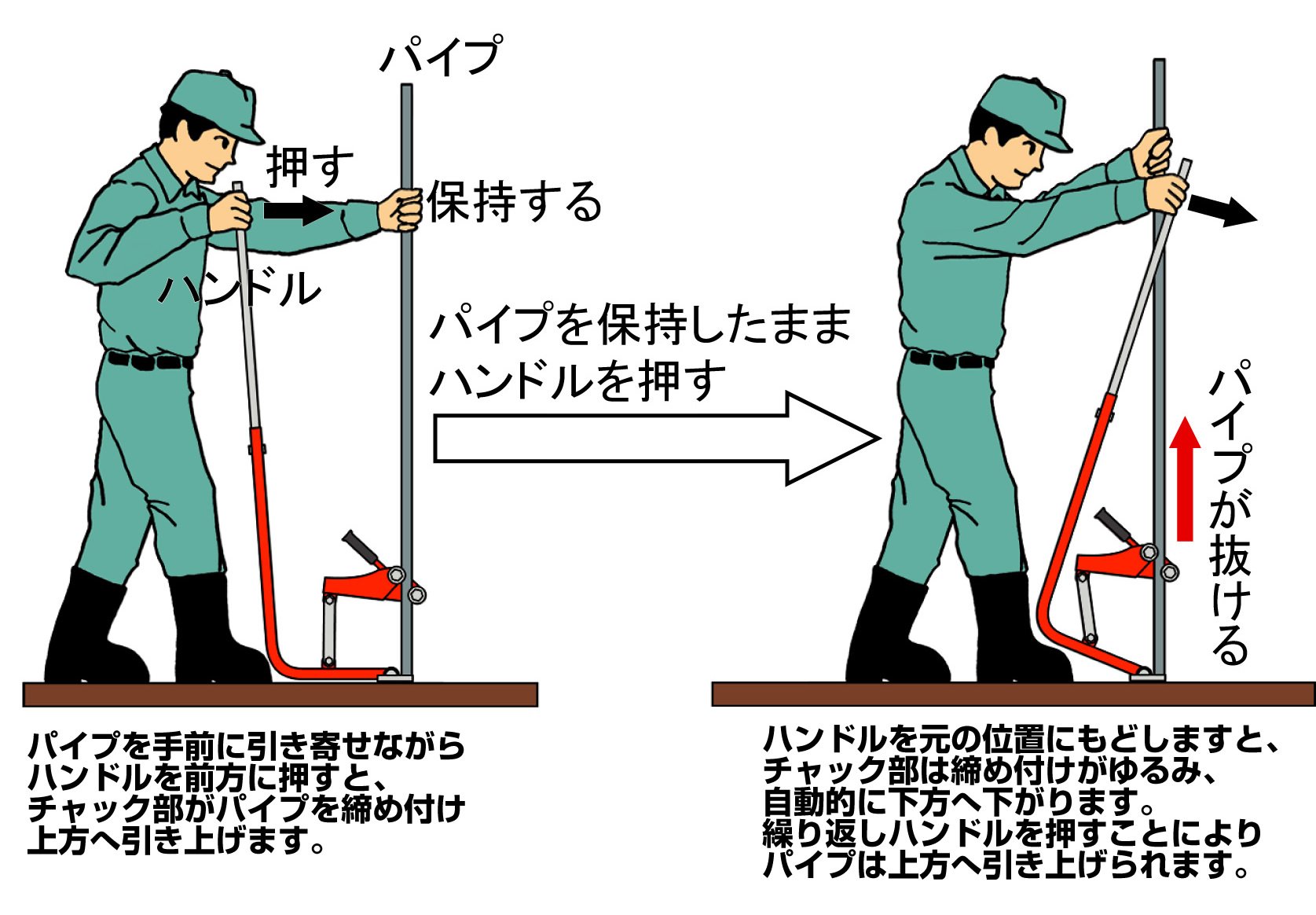 パイプ

押す

保持する

ハンドル

パイプを保持したまま
ハンドルを押す

パイプが抜ける

パイプを手前に引き寄せながら
ハンドルを前方に押すと、
チャック部がパイプを締め付け
上方へ引き上げます。

ハンドルを元の位置にもどしますと、
チャック部は締め付けがゆるみ、
自動的に下方へ下がります。
繰り返しハンドルを押すことにより
パイプは上方へ引き上げられます。