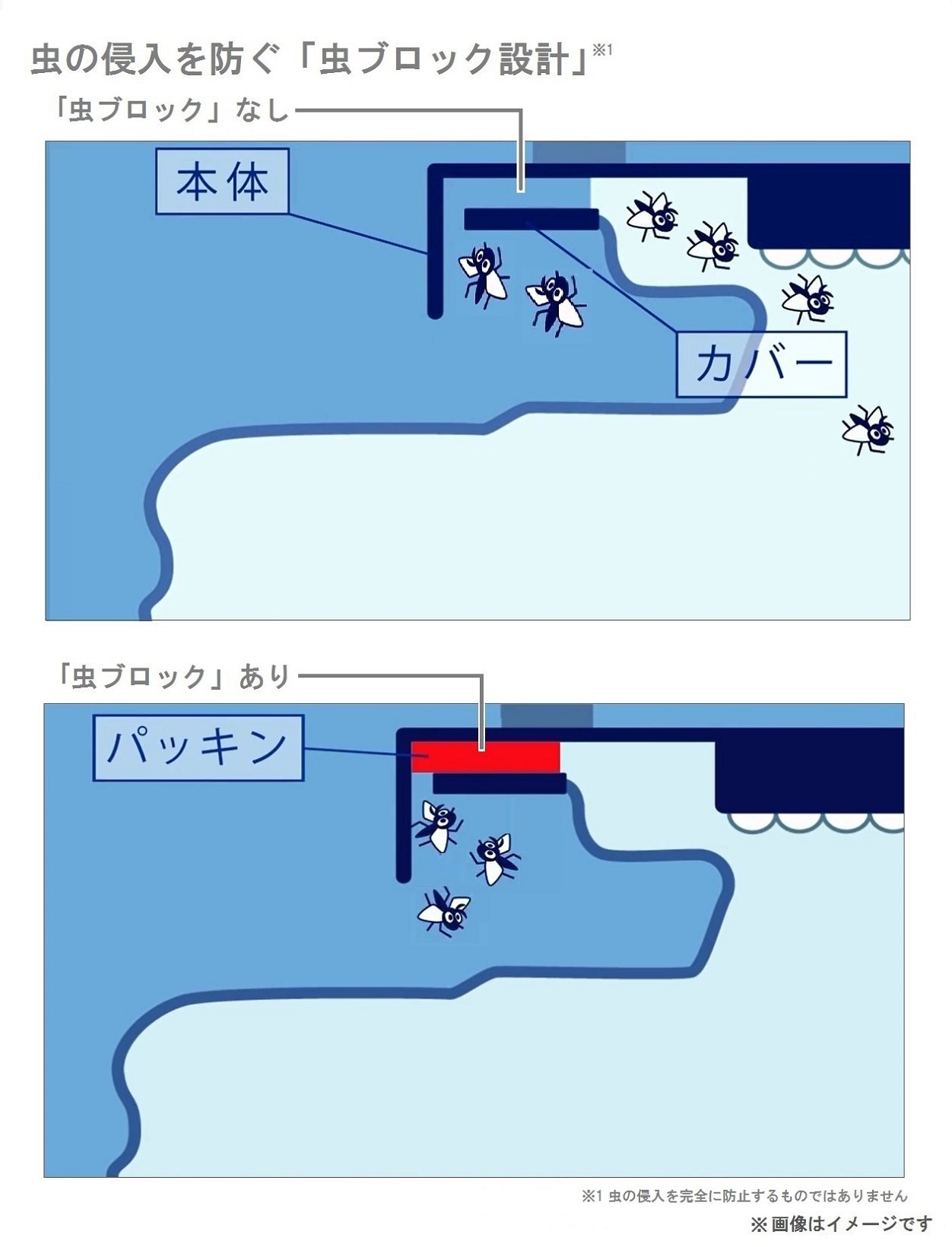 虫の侵入を防ぐ「虫ブロック設計」※1

「虫ブロック」なし

本体

カバー

「虫ブロック」あり

パッキン

※1 虫の侵入を完全に防止するものではありません

※画像はイメージです