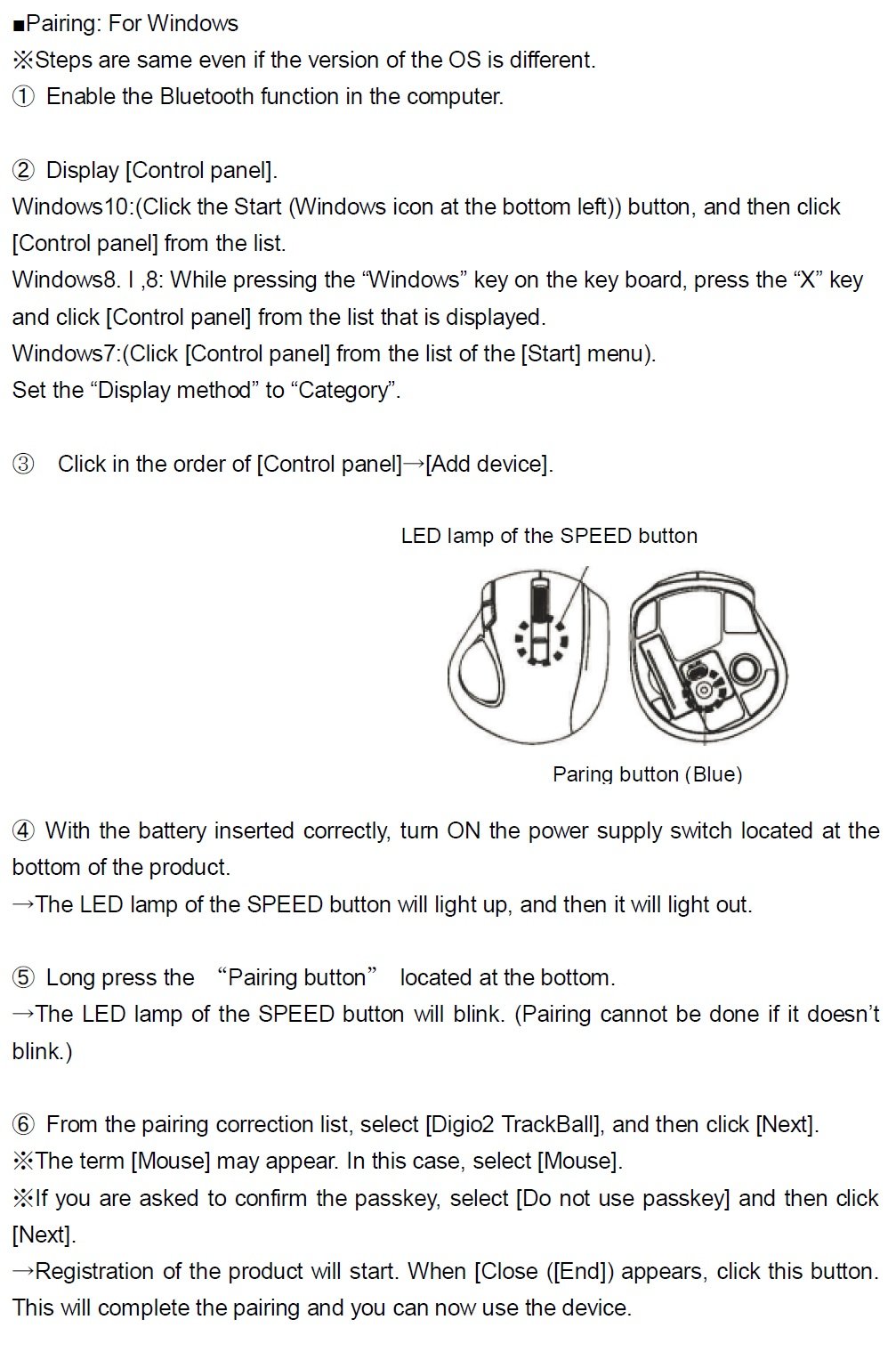 ■Pairing: For Windows
※Steps are same even if the version of the OS is different.
① Enable the Bluetooth function in the computer.

② Display [Control panel].
Windows10:(Click the Start (Windows icon at the bottom left)) button, and then click [Control panel] from the list.
Windows8. I ,8: While pressing the “Windows” key on the key board, press the “X” key and click [Control panel] from the list that is displayed.
Windows7:(Click [Control panel] from the list of the [Start] menu).
Set the “Display method” to “Category”.

③ Click in the order of [Control panel]→[Add device].

LED lamp of the SPEED button

Paring button (Blue)

④ With the battery inserted correctly, turn ON the power supply switch located at the bottom of the product.
→The LED lamp of the SPEED button will light up, and then it will light out.

⑤ Long press the “Pairing button” located at the bottom.
→The LED lamp of the SPEED button will blink. (Pairing cannot be done if it doesn’t blink.)

⑥ From the pairing correction list, select [Digio2 TrackBall], and then click [Next].
※The term [Mouse] may appear. In this case, select [Mouse].
※If you are asked to confirm the passkey, select [Do not use passkey] and then click [Next].
→Registration of the product will start. When [Close ([End]) appears, click this button. This will complete the pairing and you can now use the device.