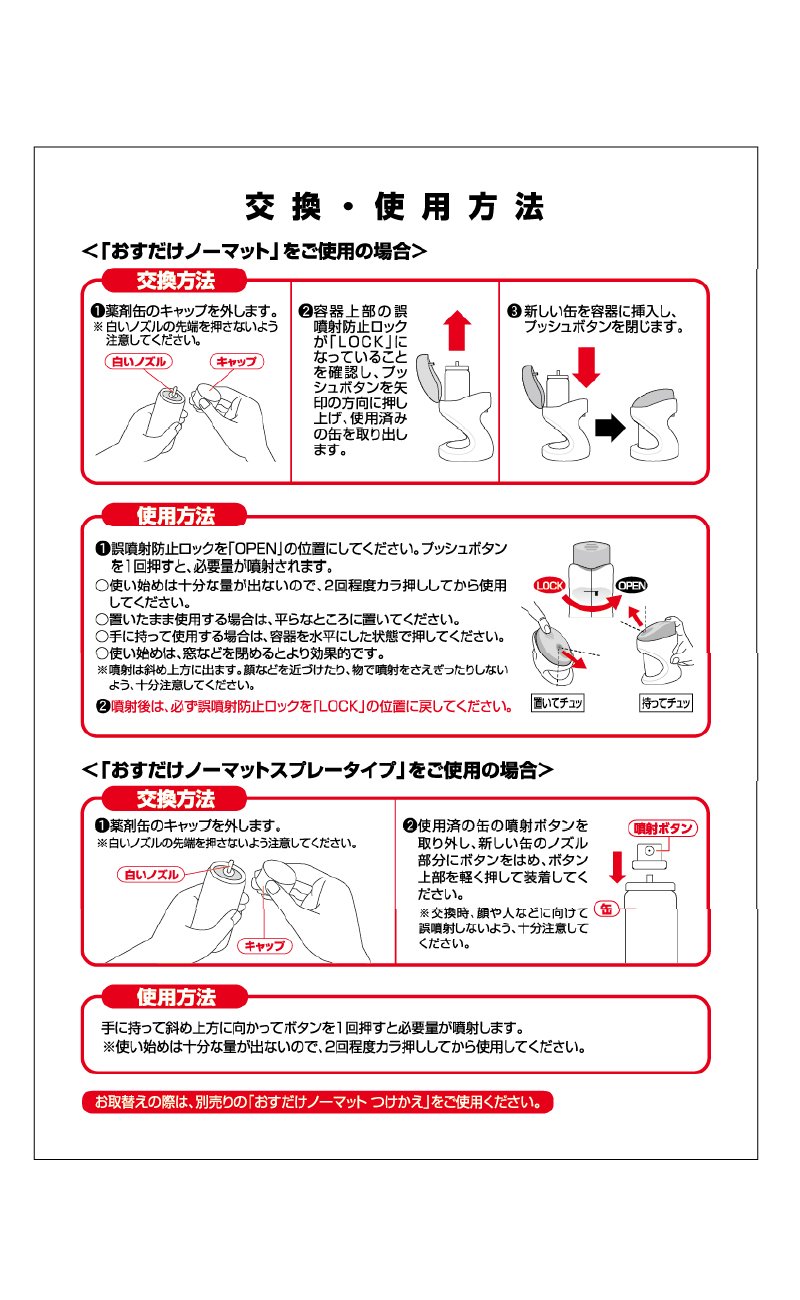 交換・使用方法

<「おすだけノーマット」をご使用の場合>

交換方法

❶薬剤缶のキャップを外します。
※白いノズルの先端を押さないよう注意してください。

白いノズル

キャップ

❷容器上部の誤噴射防止ロックが「LOCK」になっていることを確認し、プッシュボタンを矢印の方向に押し上げ、使用済みの缶を取り出します。

❸新しい缶を容器に挿入し、プッシュボタンを閉じます。

使用方法

❶誤噴射防止ロックを「OPEN」の位置にしてください。プッシュボタンを1回押すと、必要量が噴射されます。
○使い始めは十分な量が出ないので、2回程度カラ押ししてから使用してください。
○置いたまま使用する場合は、平らなところに置いてください。
○手に持って使用する場合は、容器を水平にした状態で押してください。
○使い始めは、窓などを閉めるとより効果的です。
※噴射は斜め上方に出ます。顔などを近づけたり、物で噴射をさえぎったりしないよう、十分注意してください。
❷噴射後は、必ず誤噴射防止ロックを「LOCK」の位置に戻してください。

LOCK

OPEN

置いてチュッ

持ってチュッ

<「おすだけノーマットスプレータイプ」をご使用の場合>

交換方法

❶薬剤缶のキャップを外します。
※白いノズルの先端を押さないよう注意してください。

白いノズル

キャップ

❷使用済の缶の噴射ボタンを取り外し、新しい缶のノズル部分にボタンをはめ、ボタン上部を軽く押して装着してください。
※交換時、顔や人などに向けて誤噴射しないよう、十分注意してください。

噴射ボタン

缶

使用方法

手に持って斜め上方に向かってボタンを1回押すと必要量が噴射します。
※使い始めは十分な量が出ないので、2回程度カラ押ししてから使用してください。

お取替えの際は、別売りの「おすだけノーマット つけかえ」をご使用ください。