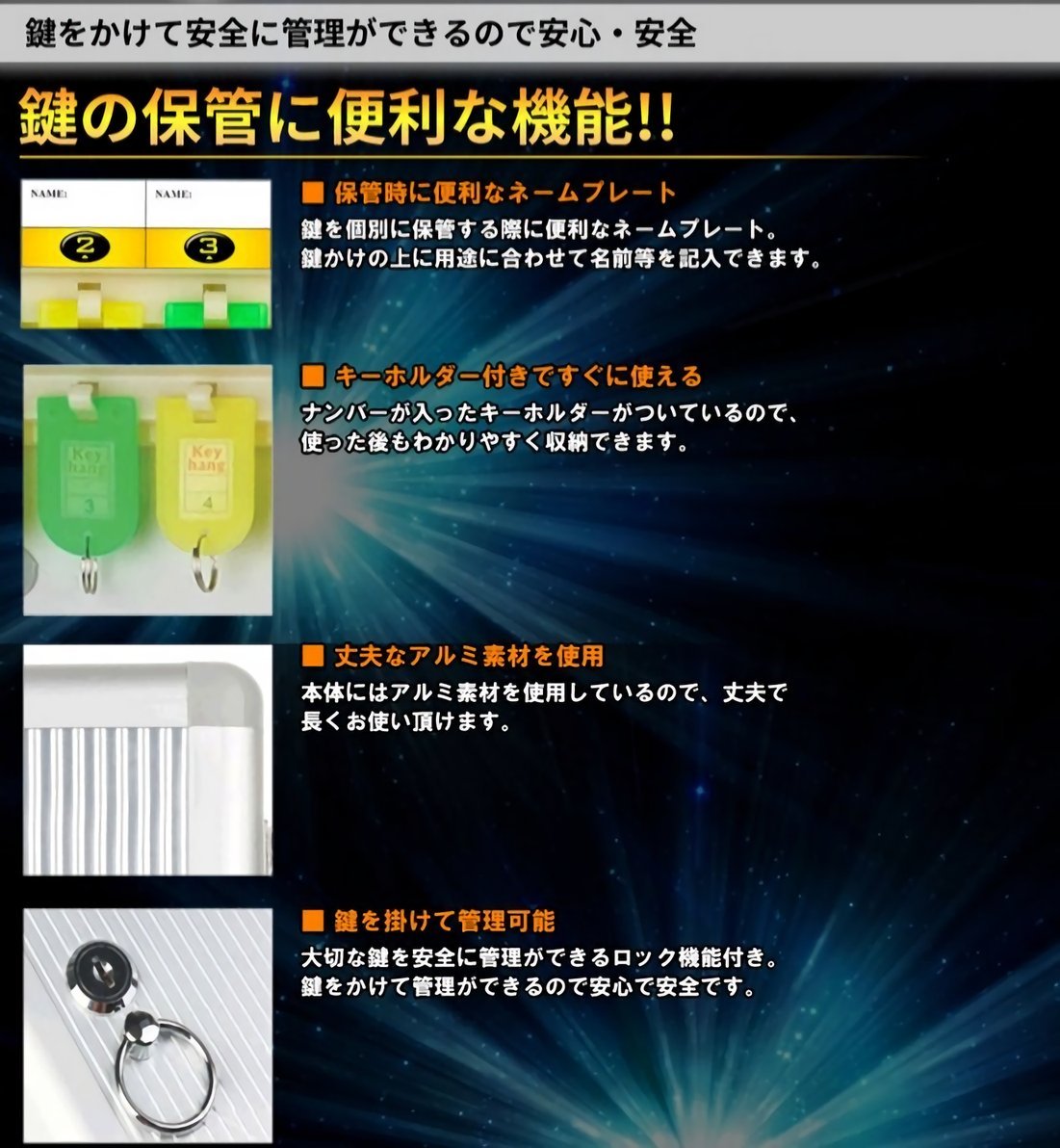 鍵をかけて安全に管理ができるので安心・安全

鍵の保管に便利な機能!!

NAME: NAME:

2 3

■ 保管時に便利なネームプレート
鍵を個別に保管する際に便利なネームプレート。
鍵かけの上に用途に合わせて名前等を記入できます。

Key hang 3

Key hang 4

■ キーホルダー付きですぐに使える
ナンバーが入ったキーホルダーがついているので、
使った後もわかりやすく収納できます。

■ 丈夫なアルミ素材を使用
本体にはアルミ素材を使用しているので、丈夫で
長くお使い頂けます。

■ 鍵を掛けて管理可能
大切な鍵を安全に管理ができるロック機能付き。
鍵をかけて管理ができるので安心で安全です。