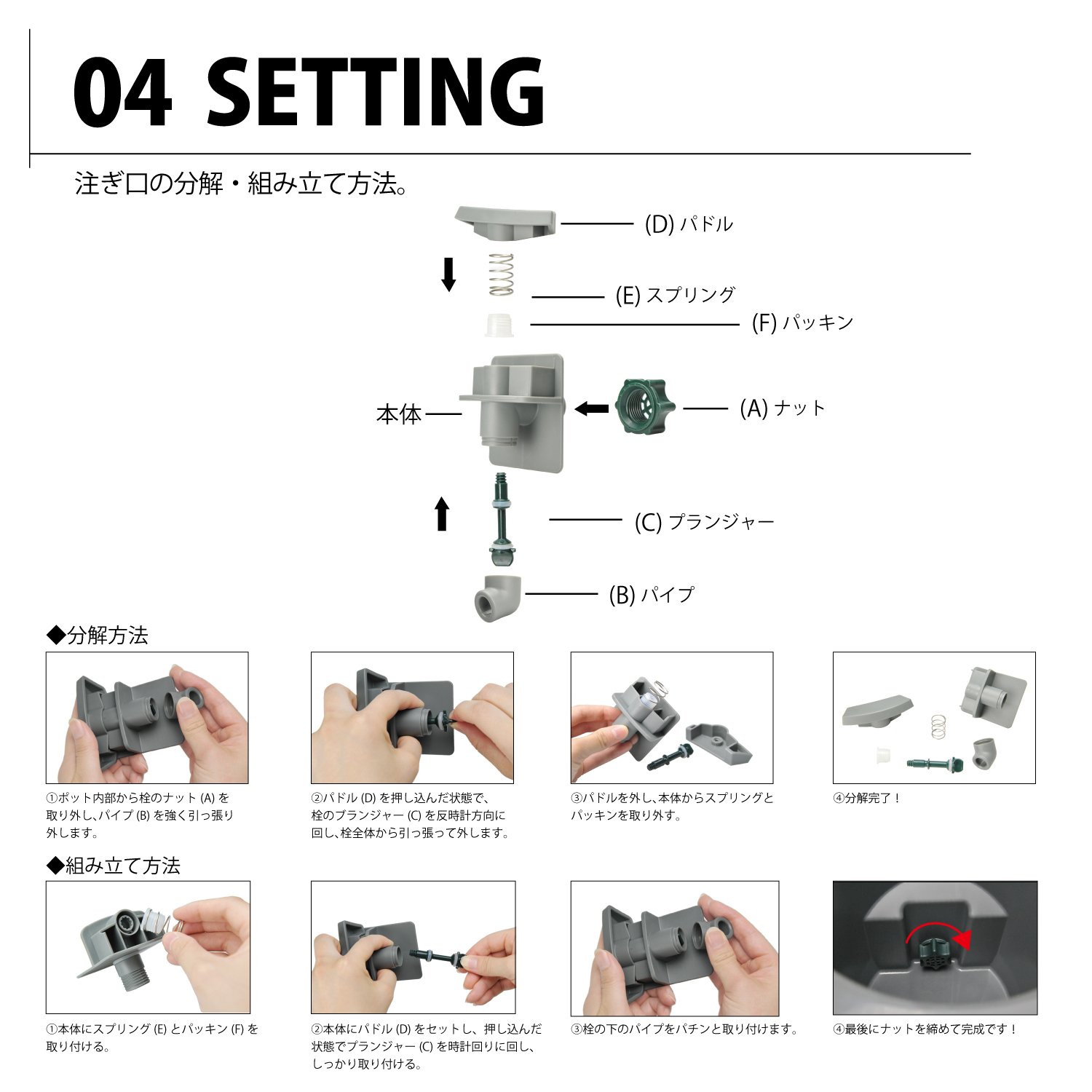 04 SETTING

注ぎ口の分解・組み立て方法。

(D) パドル

(E) スプリング

(F) パッキン

本体

(A) ナット

(C) プランジャー

(B) パイプ

◆分解方法

①ポット内部から栓のナット (A) を取り外し、パイプ (B) を強く引っ張り外します。

②パドル (D) を押し込んだ状態で、栓のプランジャー (C) を反時計方向に回し、栓全体から引っ張って外します。

③パドルを外し、本体からスプリングとパッキンを取り外す。

④分解完了！

◆組み立て方法

①本体にスプリング (E) とパッキン (F) を取り付ける。

②本体にパドル (D) をセットし、押し込んだ状態でプランジャー (C) を時計回りに回し、しっかり取り付ける。

③栓の下のパイプをパチンと取り付けます。

④最後にナットを締めて完成です！