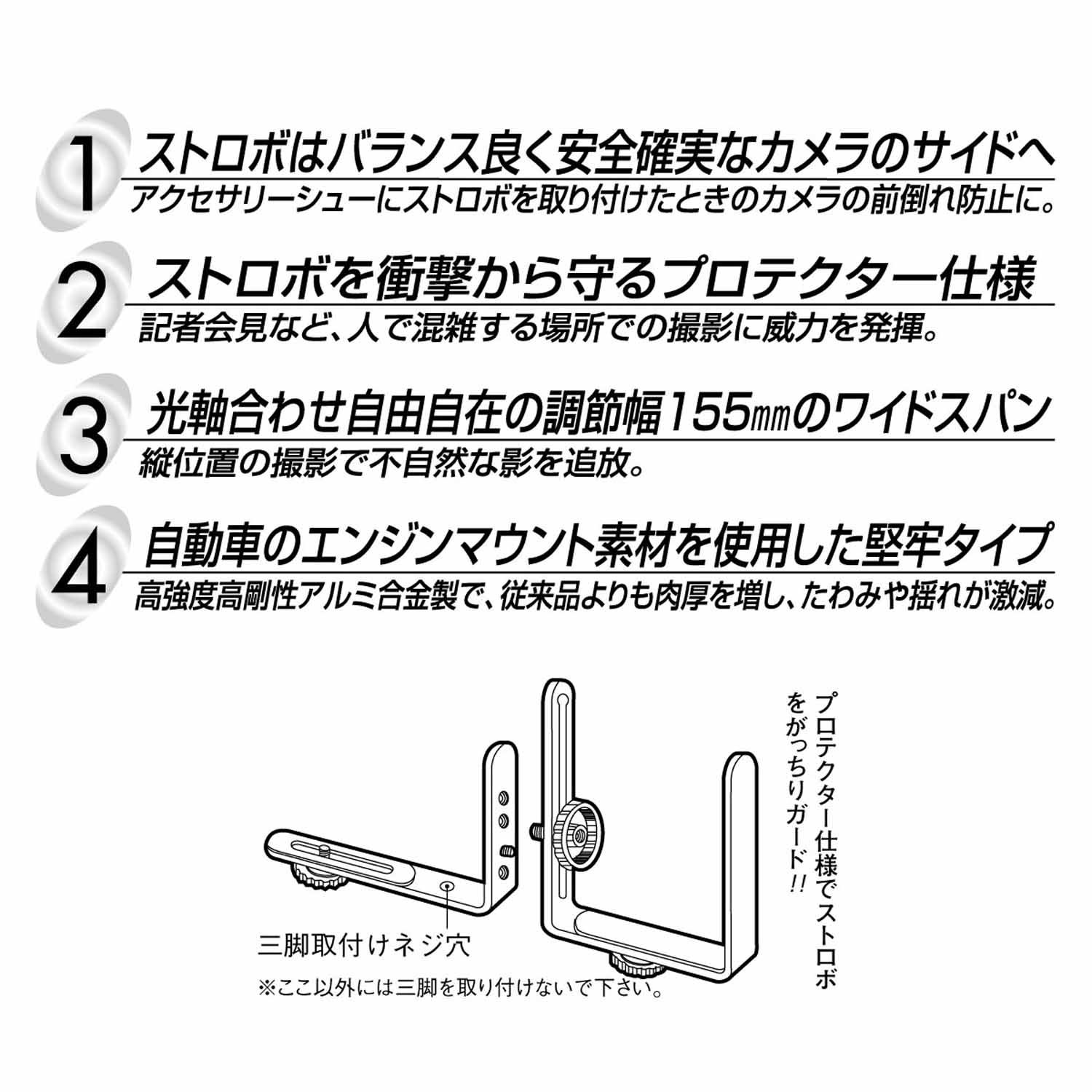 1 ストロボはバランス良く安全確実なカメラのサイドへ
アクセサリーシューにストロボを取り付けたときのカメラの前倒れ防止に。

2 ストロボを衝撃から守るプロテクター仕様
記者会見など、人で混雑する場所での撮影に威力を発揮。

3 光軸合わせ自由自在の調節幅155㎜のワイドスパン
縦位置の撮影で不自然な影を追放。

4 自動車のエンジンマウント素材を使用した堅牢タイプ
高強度高剛性アルミ合金製で、従来品よりも肉厚を増し、たわみや揺れが激減。

プロテクター仕様でストロボをがっちりガード!!

三脚取付けネジ穴
※ここ以外には三脚を取り付けないで下さい。