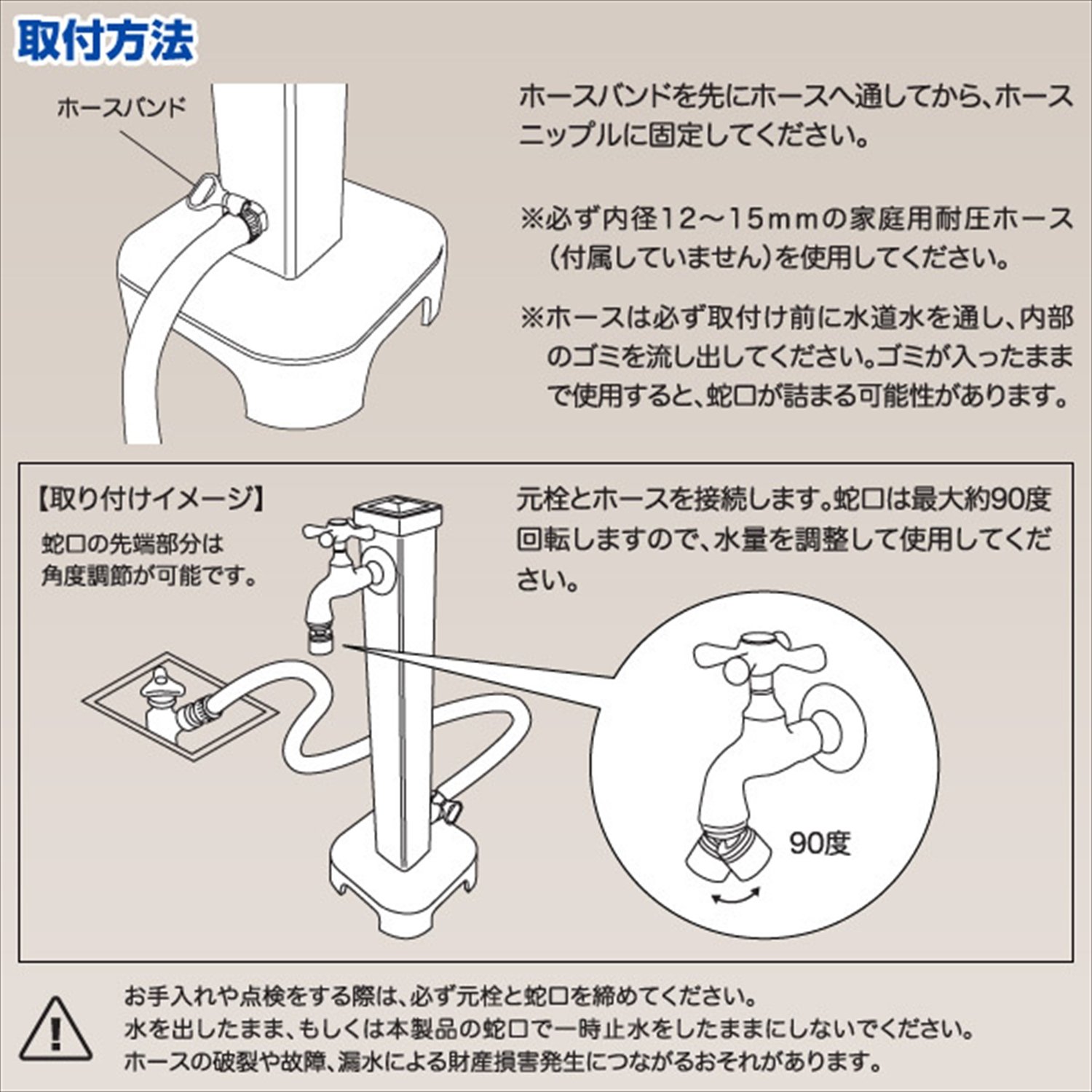 取付方法

ホースバンド

ホースバンドを先にホースへ通してから、ホースニップルに固定してください。

※必ず内径12～15mmの家庭用耐圧ホース（付属していません）を使用してください。

※ホースは必ず取付け前に水道水を通し、内部のゴミを流し出してください。ゴミが入ったままで使用すると、蛇口が詰まる可能性があります。

【取り付けイメージ】

蛇口の先端部分は角度調節が可能です。

元栓とホースを接続します。蛇口は最大約90度回転しますので、水量を調整して使用してください。

90度

お手入れや点検をする際は、必ず元栓と蛇口を締めてください。
水を出したまま、もしくは本製品の蛇口で一時止水をしたままにしないでください。
ホースの破裂や故障、漏水による財産損害発生につながるおそれがあります。