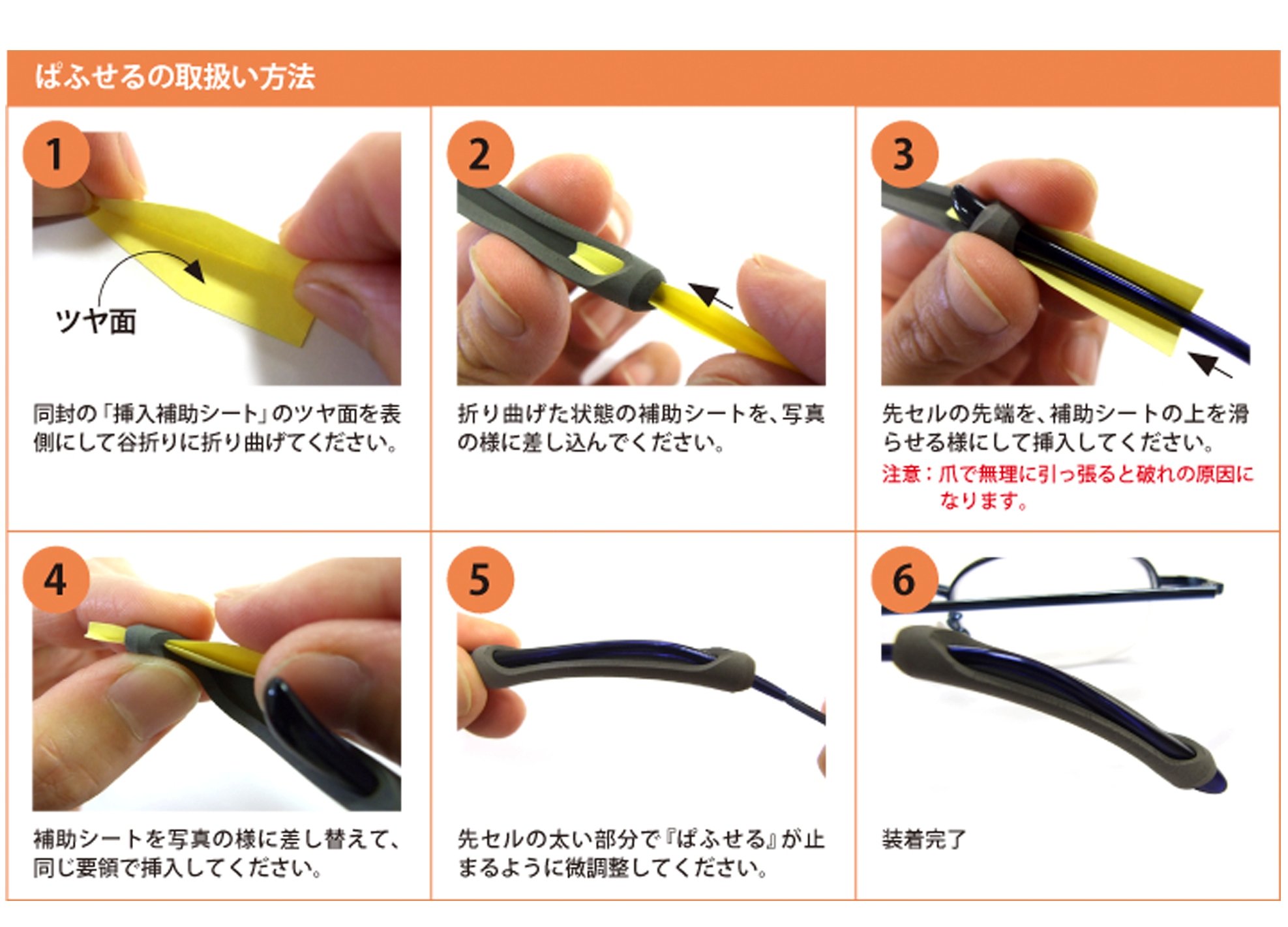 ぱふせるの取扱い方法

1

ツヤ面

同封の「挿入補助シート」のツヤ面を表側にして谷折りに折り曲げてください。

2

折り曲げた状態の補助シートを、写真の様に差し込んでください。

3

先セルの先端を、補助シートの上を滑らせる様にして挿入してください。

注意：爪で無理に引っ張ると破れの原因になります。

4

補助シートを写真の様に差し替えて、同じ要領で挿入してください。

5

先セルの太い部分で『ぱふせる』が止まるように微調整してください。

6

装着完了