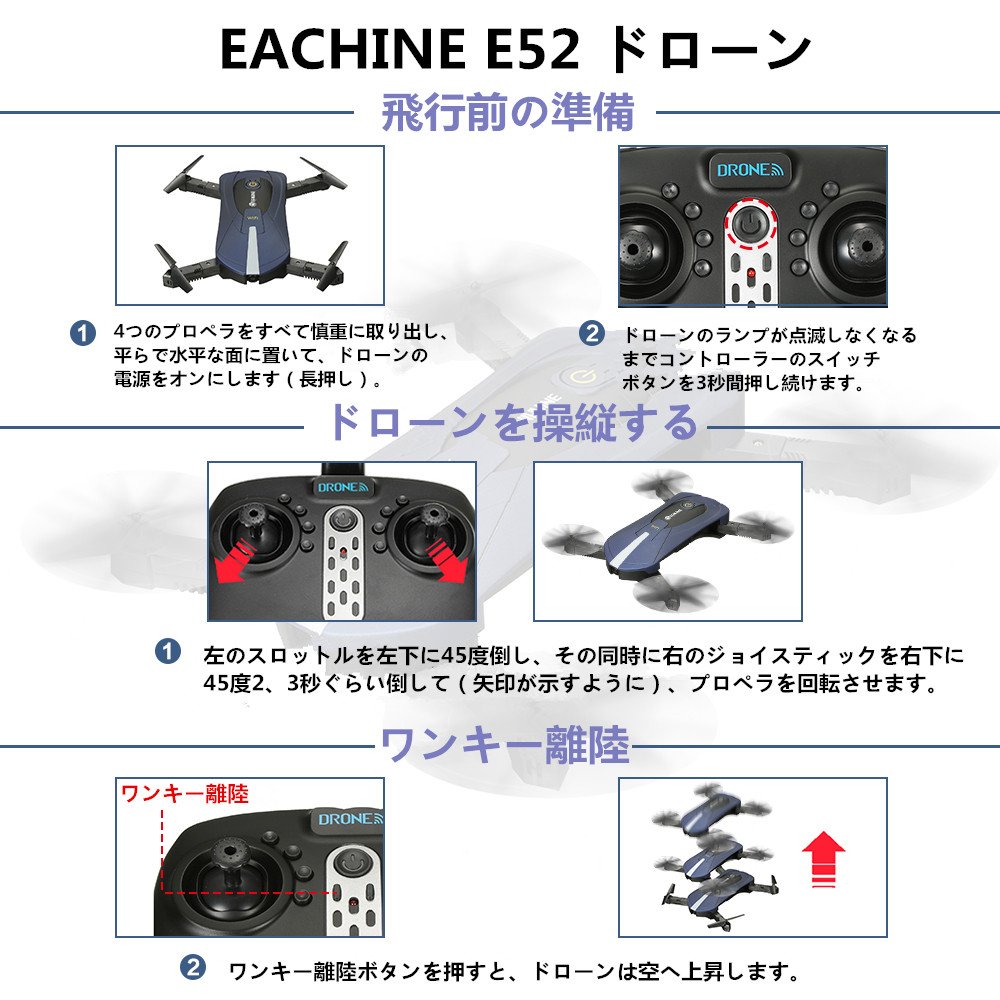 EACHINE E52 ドローン

飛行前の準備

DRONE

1 4つのプロペラをすべて慎重に取り出し、平らで水平な面に置いて、ドローンの電源をオンにします（長押し）。

2 ドローンのランプが点滅しなくなるまでコントローラーのスイッチボタンを3秒間押し続けます。

ドローンを操縦する

DRONE

1 左のスロットルを左下に45度倒し、その同時に右のジョイスティックを右下に45度2、3秒ぐらい倒して（矢印が示すように）、プロペラを回転させます。

ワンキー離陸

ワンキー離陸

DRONE

2 ワンキー離陸ボタンを押すと、ドローンは空へ上昇します。