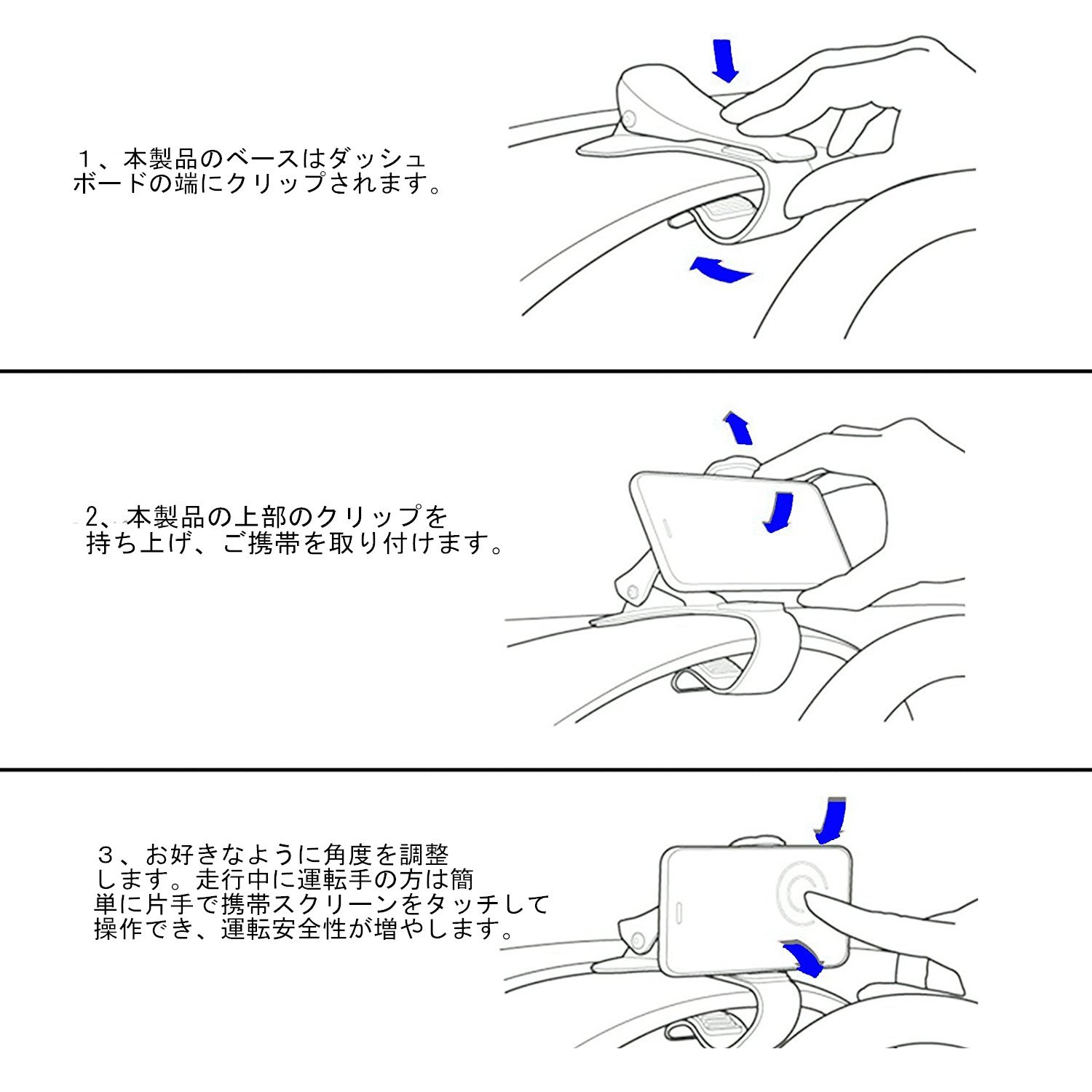 １、本製品のベースはダッシュボードの端にクリップされます。

2、本製品の上部のクリップを持ち上げ、ご携帯を取り付けます。

３、お好きなように角度を調整します。走行中に運転手の方は簡単に片手で携帯スクリーンをタッチして操作でき、運転安全性が増やします。