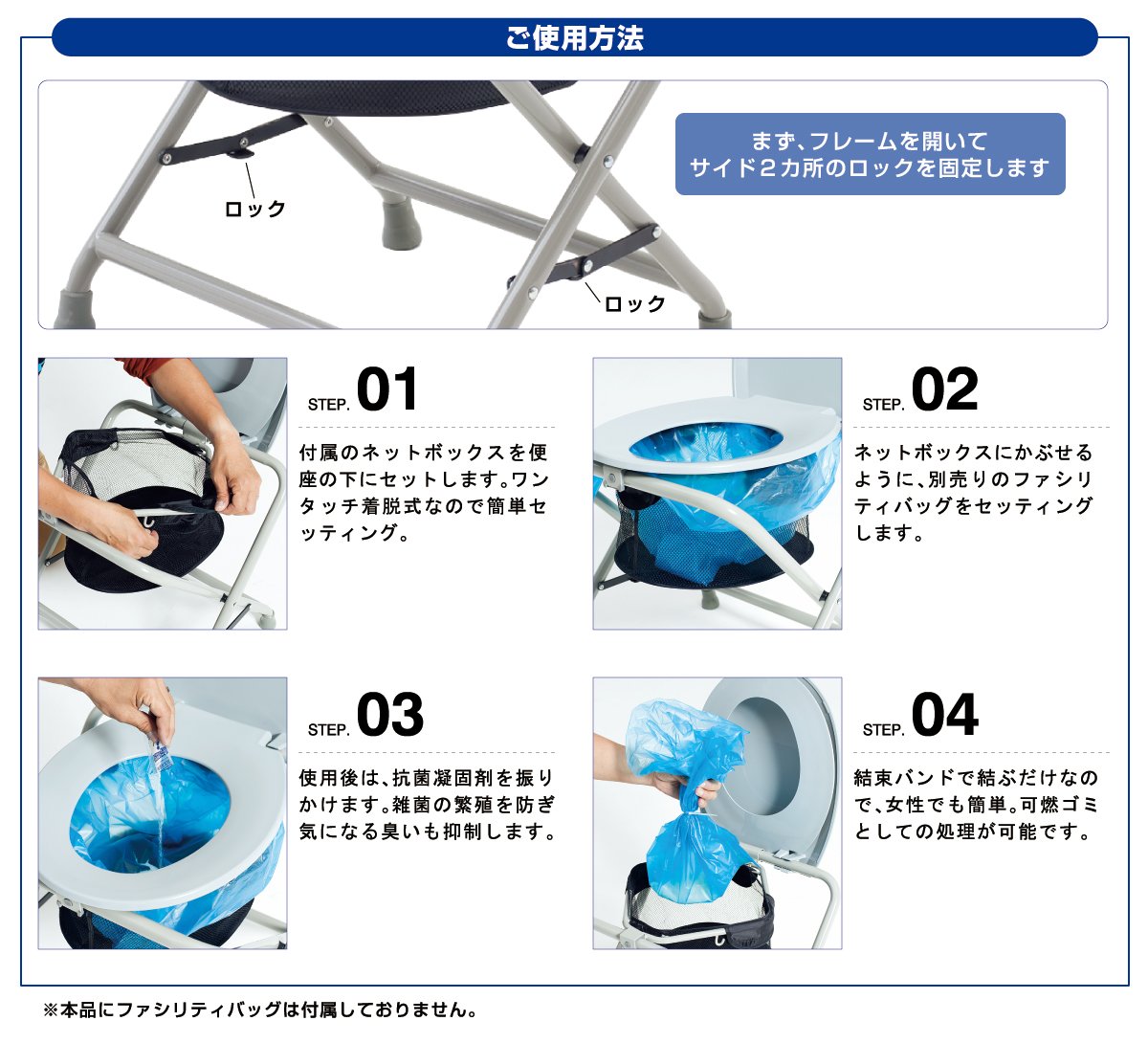 ご使用方法

まず、フレームを開いて
サイド２カ所のロックを固定します

ロック

ロック

STEP. 01

付属のネットボックスを便座の下にセットします。ワンタッチ着脱式なので簡単セッティング。

STEP. 02

ネットボックスにかぶせるように、別売りのファシリティバッグをセッティングします。

STEP. 03

使用後は、抗菌凝固剤を振りかけます。雑菌の繁殖を防ぎ気になる臭いも抑制します。

STEP. 04

結束バンドで結ぶだけなので、女性でも簡単。可燃ゴミとしての処理が可能です。

※本品にファシリティバッグは付属しておりません。