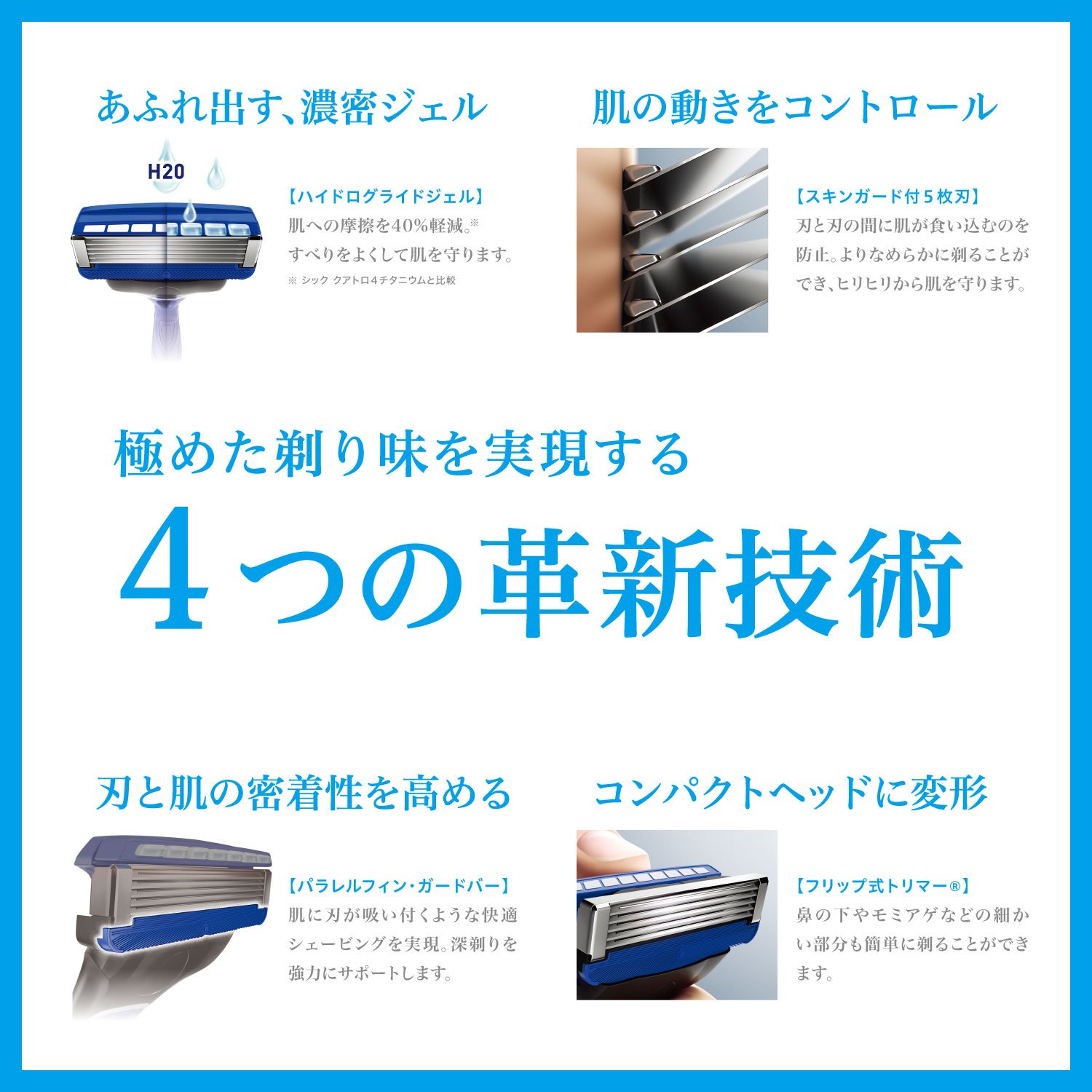 あふれ出す、濃密ジェル

H20

【ハイドログライドジェル】
肌への摩擦を40%軽減。※
すべりをよくして肌を守ります。
※ シック クアトロ4チタニウムと比較

肌の動きをコントロール

【スキンガード付5枚刃】
刃と刃の間に肌が食い込むのを防止。よりなめらかに剃ることができ、ヒリヒリから肌を守ります。

極めた剃り味を実現する

4つの革新技術

刃と肌の密着性を高める

【パラレルフィン・ガードバー】
肌に刃が吸い付くような快適シェービングを実現。深剃りを強力にサポートします。

コンパクトヘッドに変形

【フリップ式トリマー®】
鼻の下やモミアゲなどの細かい部分も簡単に剃ることができます。