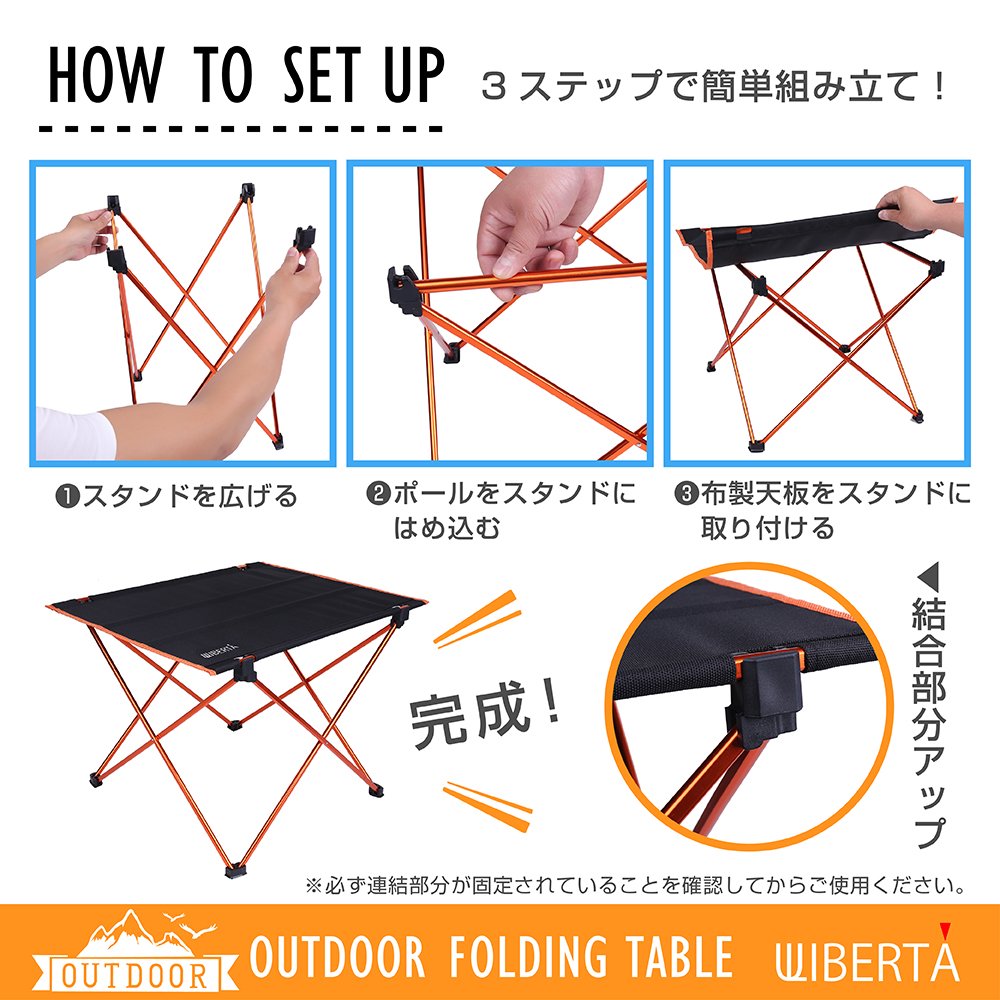 HOW TO SET UP ３ステップで簡単組み立て！

❶スタンドを広げる

❷ポールをスタンドにはめ込む

❸布製天板をスタンドに取り付ける

WIBERTA

完成！

◀結合部分アップ

※必ず連結部分が固定されていることを確認してからご使用ください。

OUTDOOR

OUTDOOR FOLDING TABLE

WIBERTA