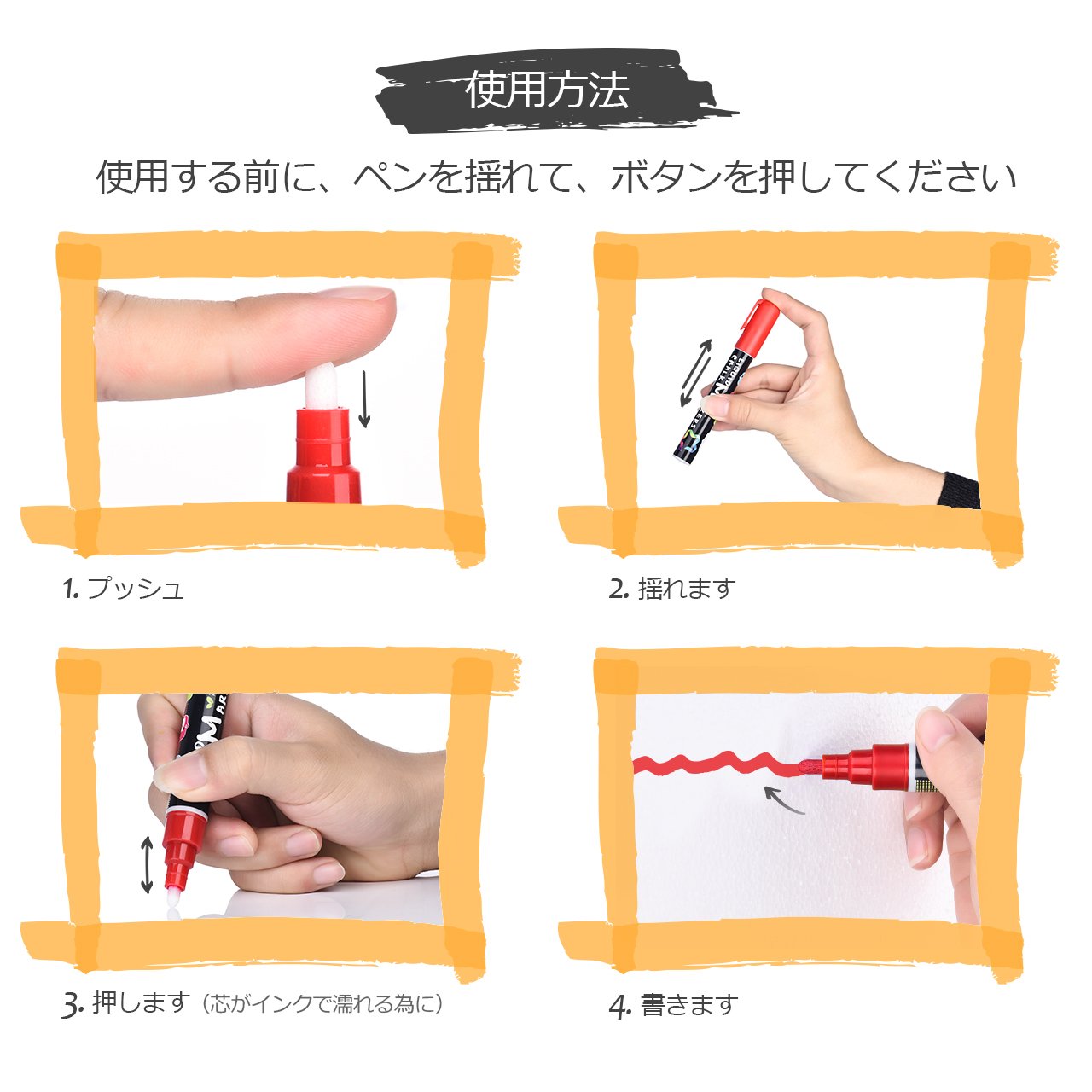 使用方法

使用する前に、ペンを揺れて、ボタンを押してください

1. プッシュ

2. 揺れます

3. 押します（芯がインクで濡れる為に）

4. 書きます