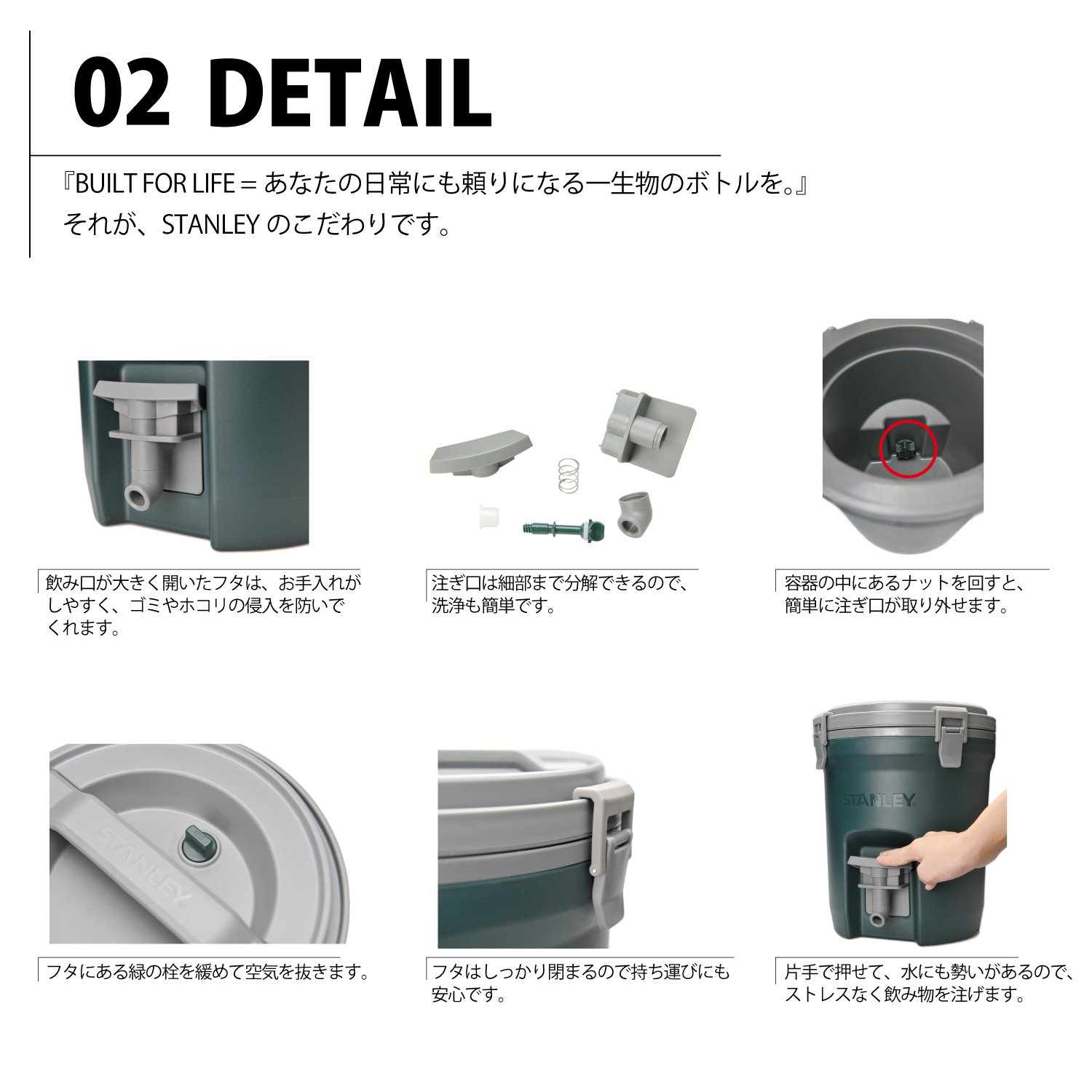 02 DETAIL

『BUILT FOR LIFE = あなたの日常にも頼りになる一生物のボトルを。』
それが、STANLEY のこだわりです。

飲み口が大きく開いたフタは、お手入れがしやすく、ゴミやホコリの侵入を防いでくれます。

注ぎ口は細部まで分解できるので、洗浄も簡単です。

容器の中にあるナットを回すと、簡単に注ぎ口が取り外せます。

STANLEY

フタにある緑の栓を緩めて空気を抜きます。

フタはしっかり閉まるので持ち運びにも安心です。

STANLEY

片手で押せて、水にも勢いがあるので、ストレスなく飲み物を注げます。