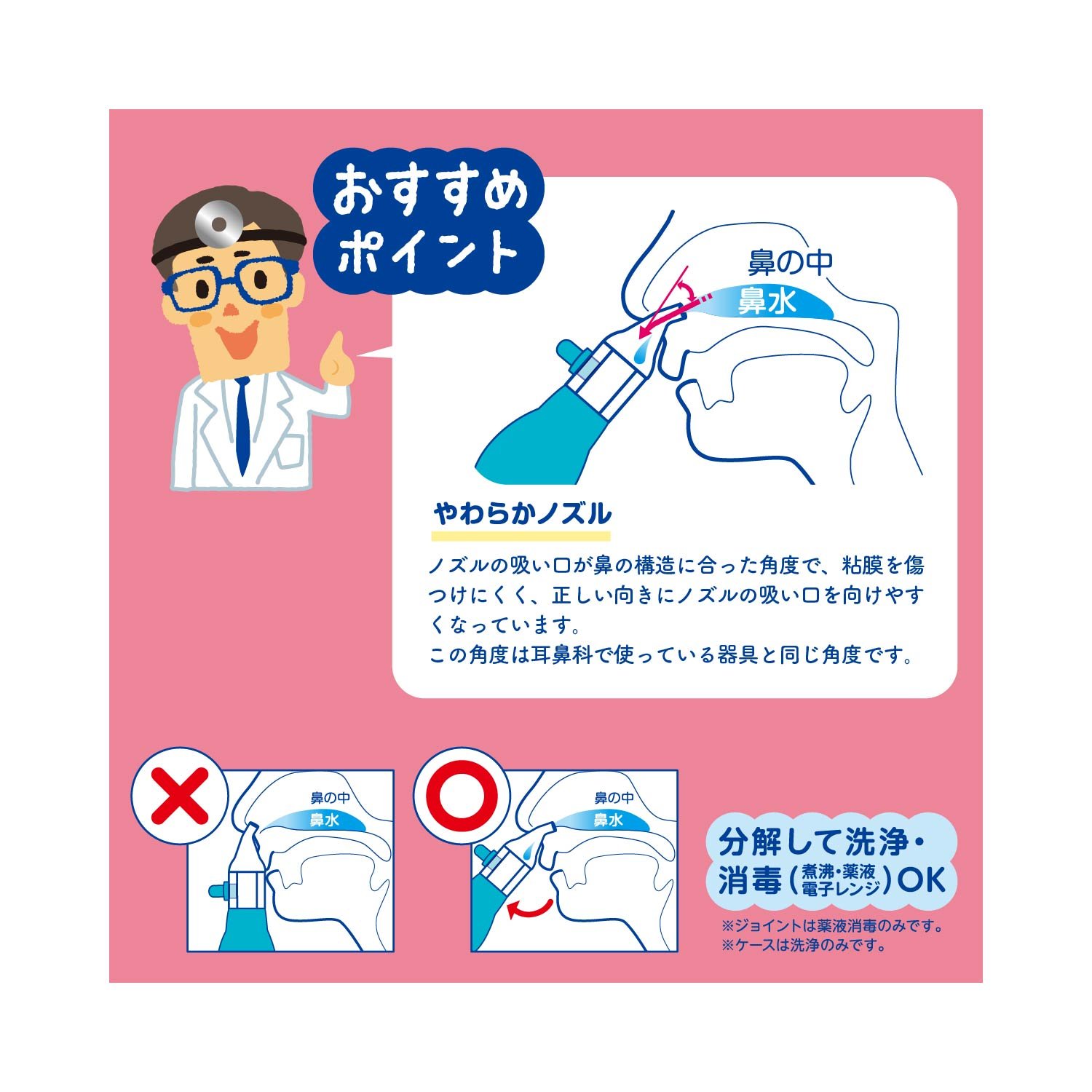 おすすめポイント

鼻の中
鼻水

やわらかノズル

ノズルの吸い口が鼻の構造に合った角度で、粘膜を傷つけにくく、正しい向きにノズルの吸い口を向けやすくなっています。
この角度は耳鼻科で使っている器具と同じ角度です。

鼻の中
鼻水

鼻の中
鼻水

分解して洗浄・消毒（煮沸・薬液 電子レンジ）OK
※ジョイントは薬液消毒のみです。
※ケースは洗浄のみです。