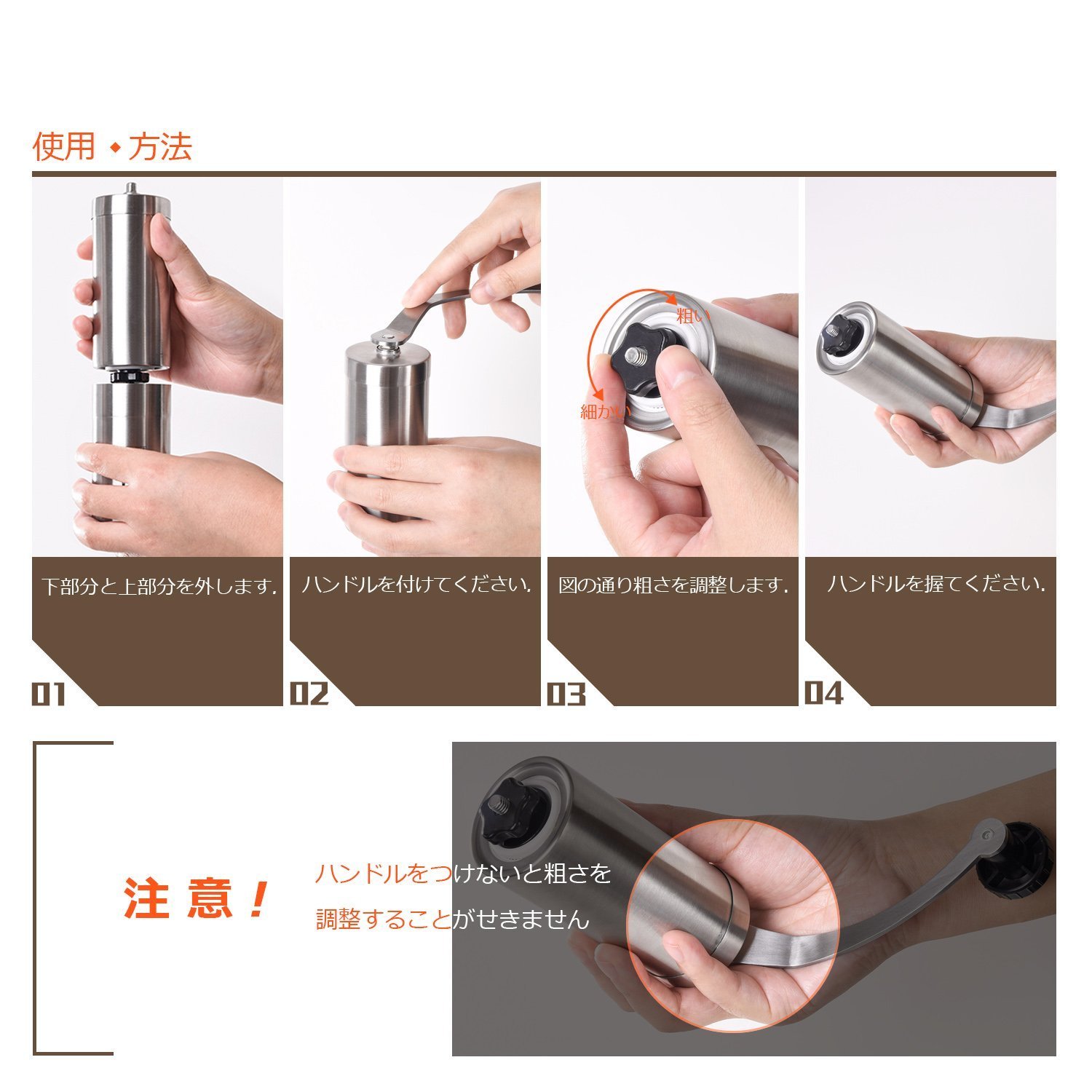 使用 ◆ 方法

粗い

細かい

下部分と上部分を外します.

01

ハンドルを付けてください.

02

図の通り粗さを調整します.

03

ハンドルを握てください.

04

注 意！

ハンドルをつけないと粗さを

調整することがせきません