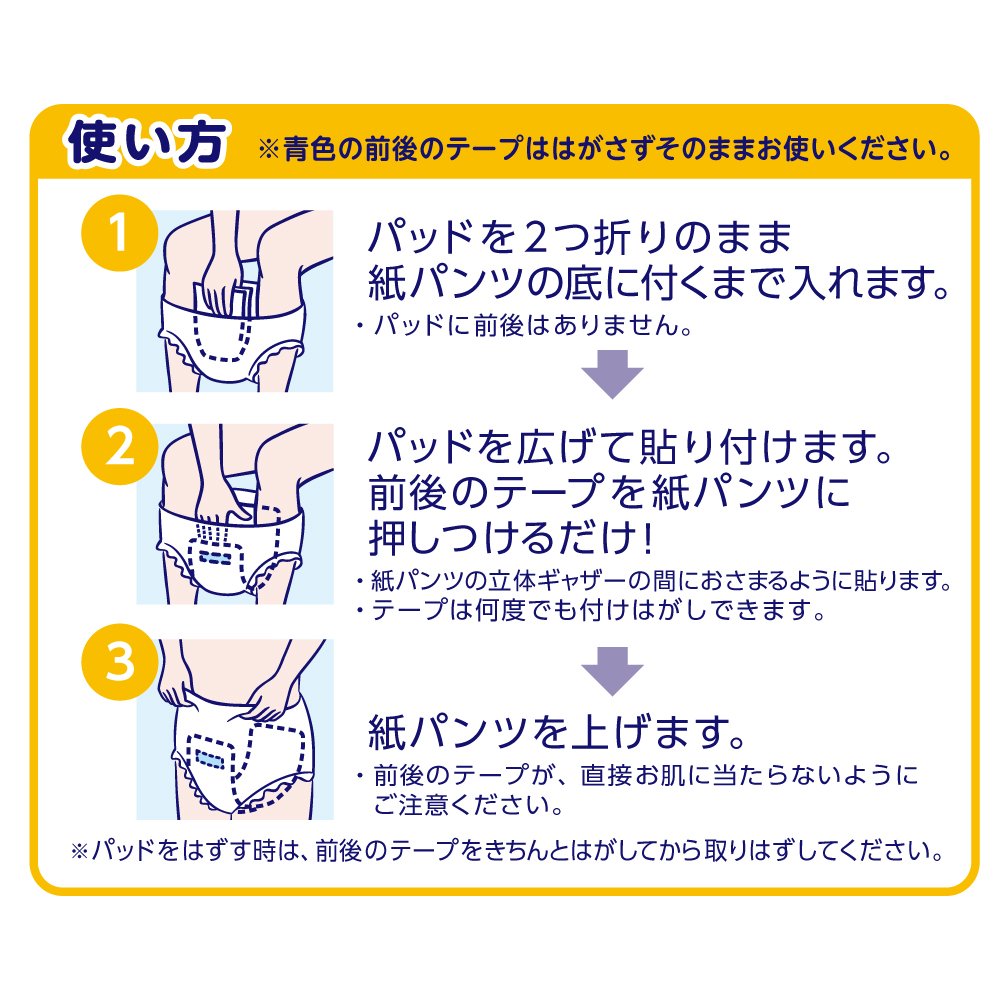 使い方 ※青色の前後のテープははがさずそのままお使いください。

1
パッドを２つ折りのまま紙パンツの底に付くまで入れます。
・パッドに前後はありません。

2
パッドを広げて貼り付けます。前後のテープを紙パンツに押しつけるだけ！
・紙パンツの立体ギャザーの間におさまるように貼ります。
・テープは何度でも付けはがしできます。

3
紙パンツを上げます。
・前後のテープが、直接お肌に当たらないようにご注意ください。

※パッドをはずす時は、前後のテープをきちんとはがしてから取りはずしてください。