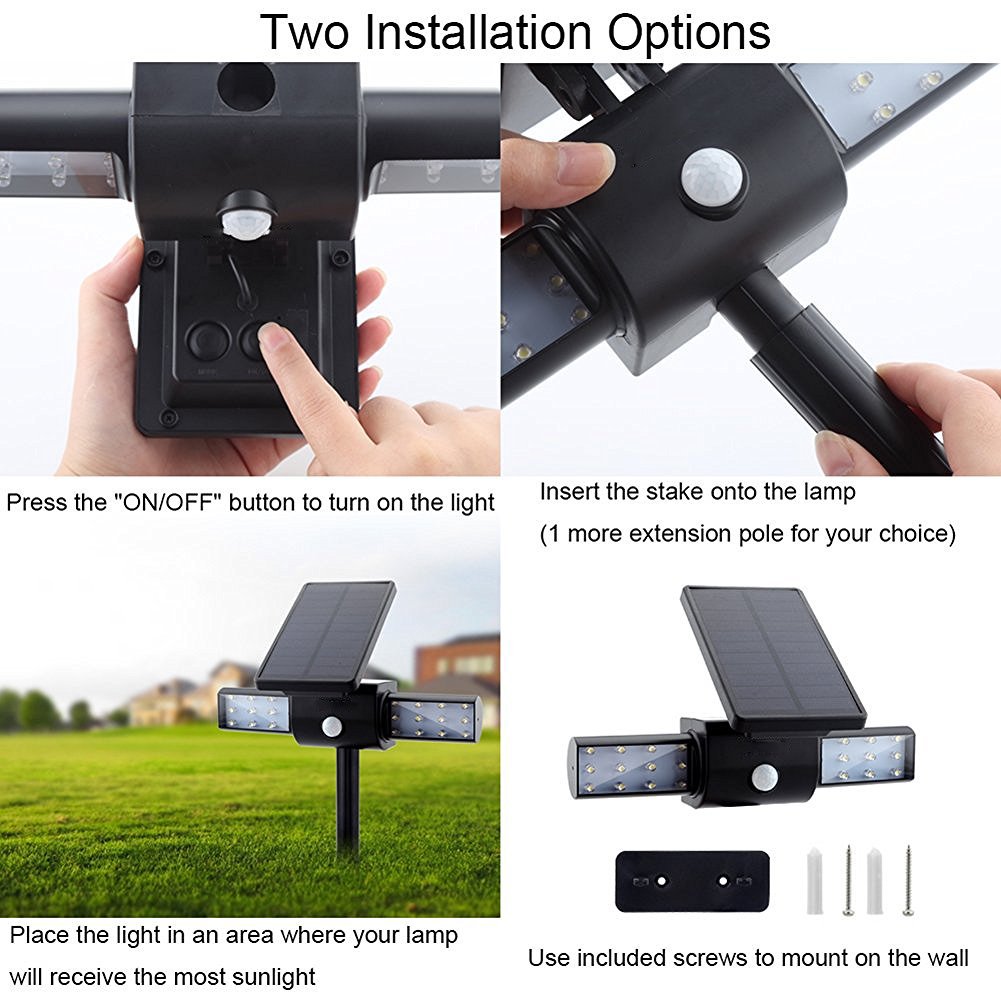 Two Installation Options

Press the "ON/OFF" button to turn on the light

Insert the stake onto the lamp
(1 more extension pole for your choice)

Place the light in an area where your lamp will receive the most sunlight

Use included screws to mount on the wall