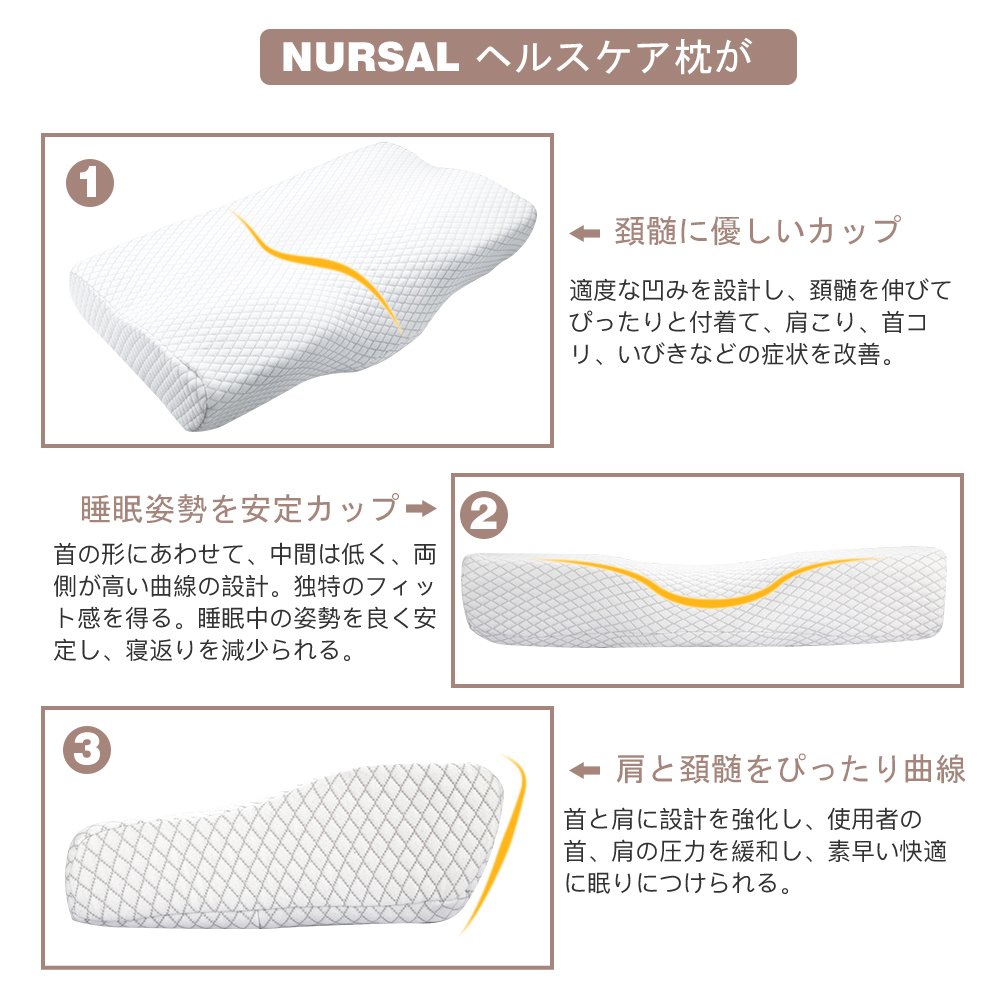 NURSAL ヘルスケア枕が

1

← 頚髄に優しいカップ

適度な凹みを設計し、頚髄を伸びてぴったりと付着て、肩こり、首コリ、いびきなどの症状を改善。

睡眠姿勢を安定カップ →

2

首の形にあわせて、中間は低く、両側が高い曲線の設計。独特のフィット感を得る。睡眠中の姿勢を良く安定し、寝返りを減少られる。

3

← 肩と頚髄をぴったり曲線

首と肩に設計を強化し、使用者の首、肩の圧力を緩和し、素早い快適に眠りにつけられる。