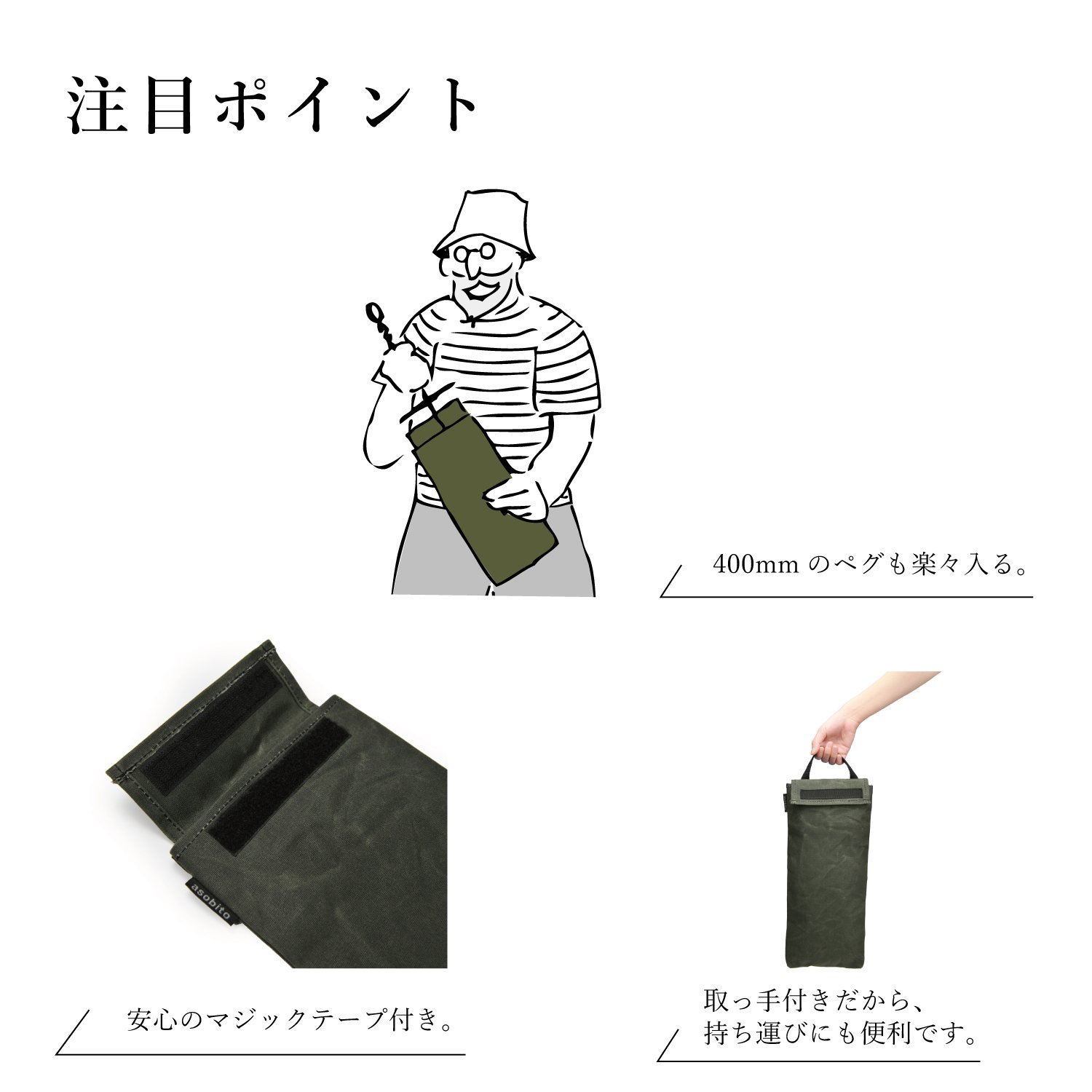 注目ポイント

400mm のペグも楽々入る。

asobito

安心のマジックテープ付き。

取っ手付きだから、
持ち運びにも便利です。