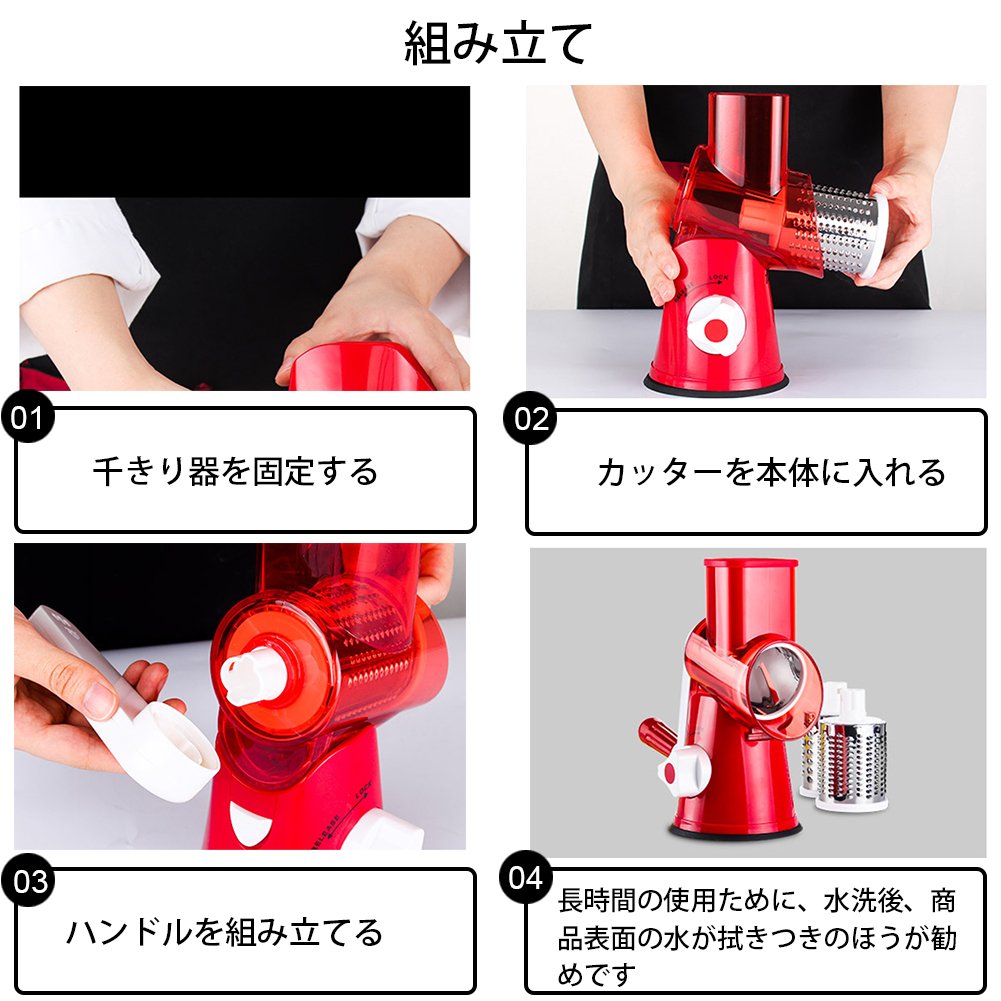 組み立て

LOCK

01

千きり器を固定する

02

カッターを本体に入れる

RELEASE LOCK

03

ハンドルを組み立てる

04

長時間の使用ために、水洗後、商品表面の水が拭きつきのほうが勧めです