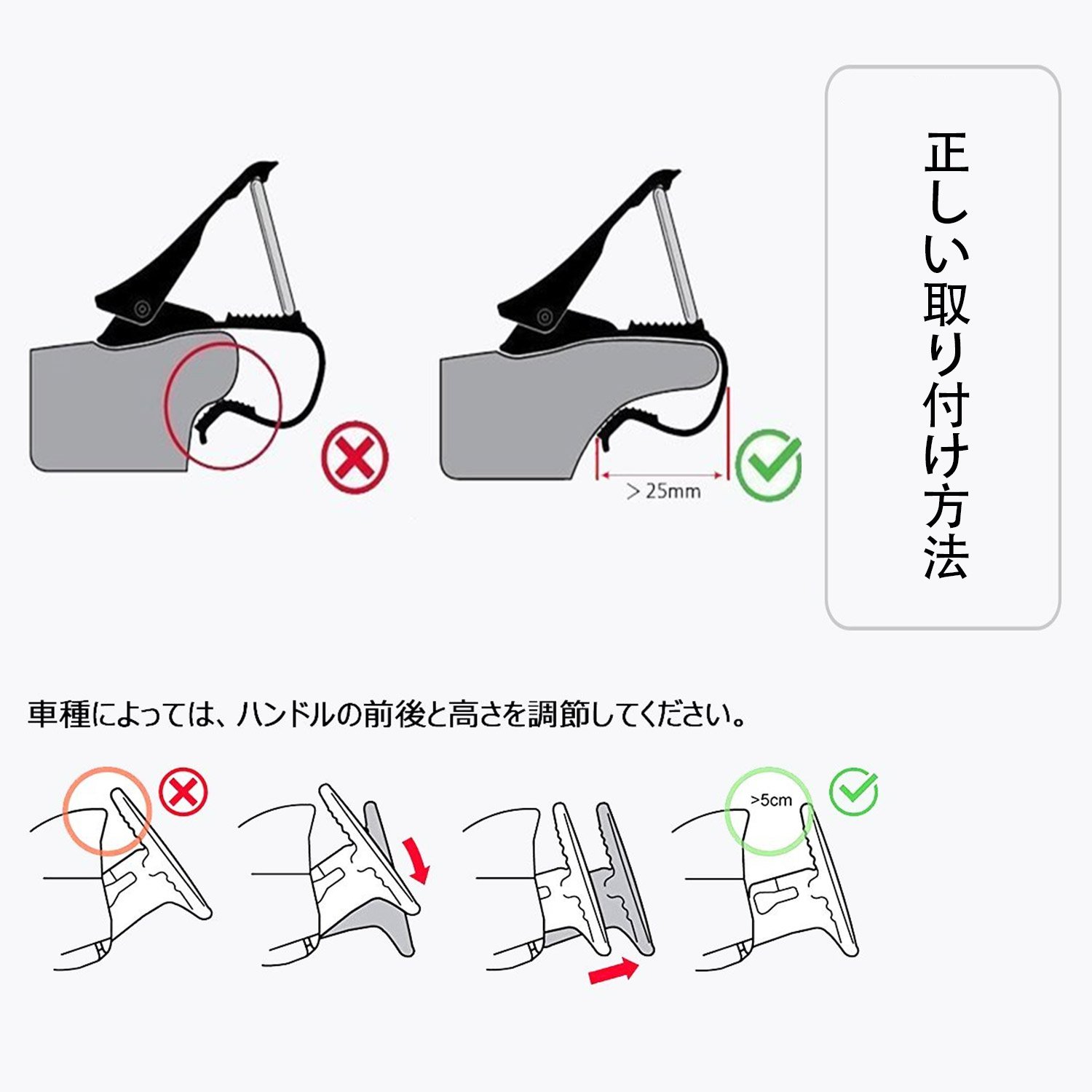 正しい取り付け方法

＞25mm

車種によっては、ハンドルの前後と高さを調節してください。

>5cm