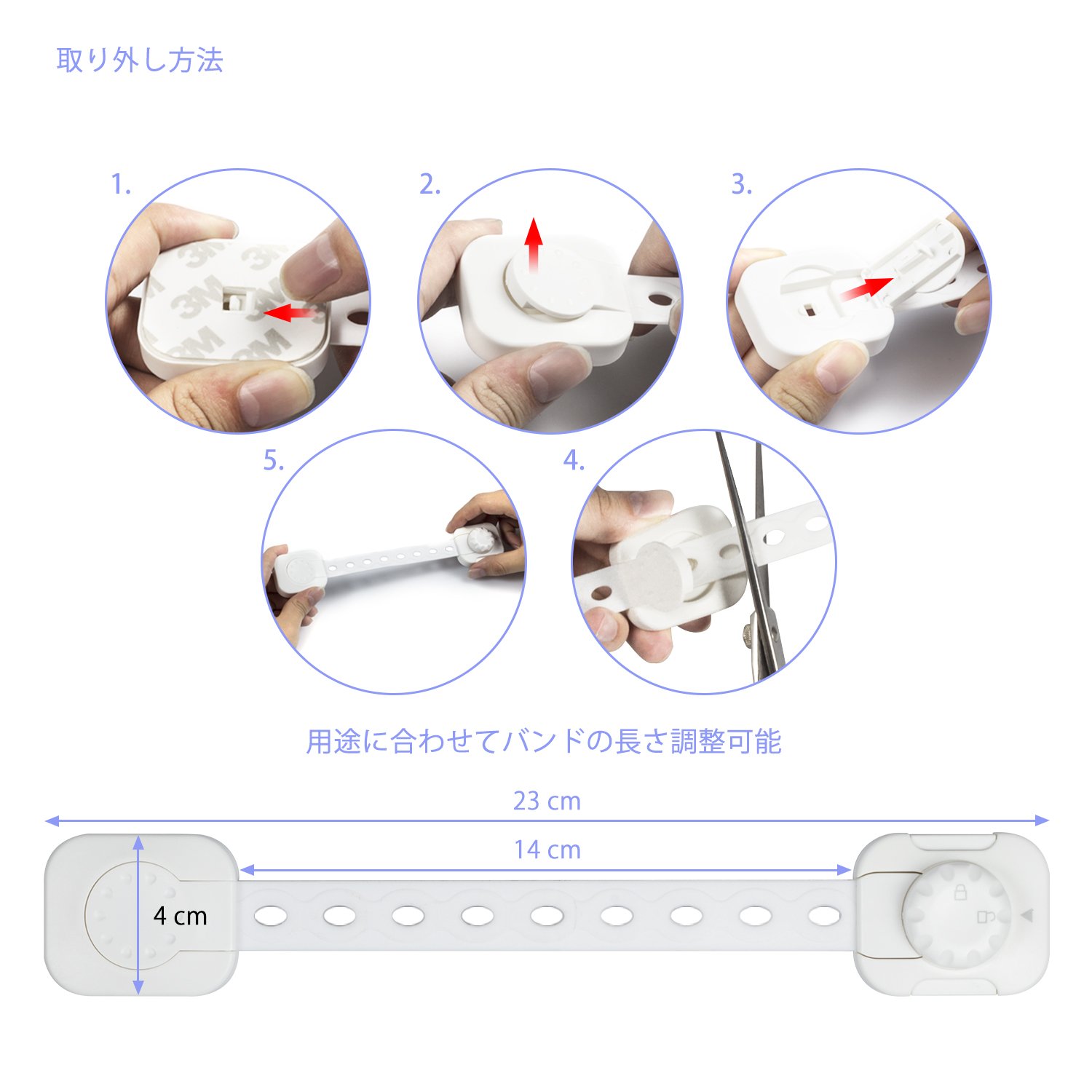 取り外し方法

1.

3M 3M 3M 3M

2.

3.

5.

4.

用途に合わせてバンドの長さ調整可能

23 cm

14 cm

4 cm