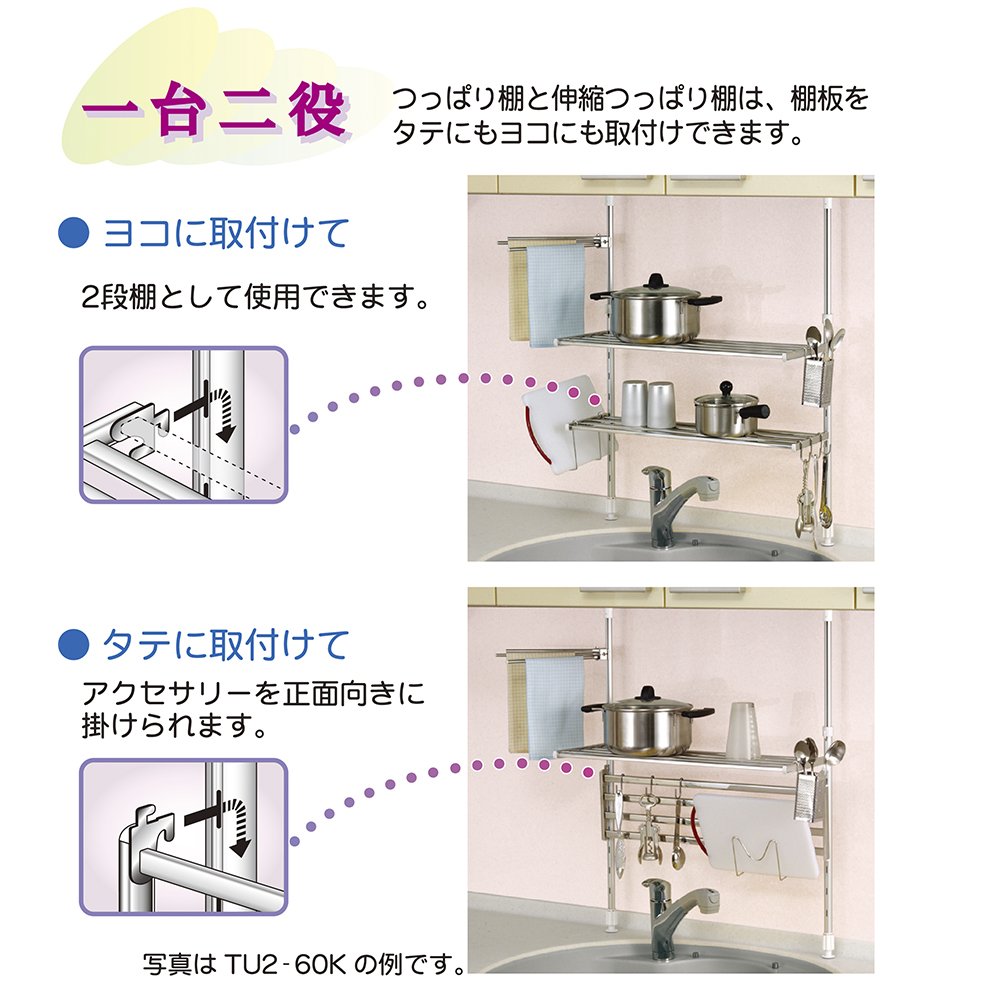 一台二役

つっぱり棚と伸縮つっぱり棚は、棚板をタテにもヨコにも取付けできます。

● ヨコに取付けて

2段棚として使用できます。

● タテに取付けて

アクセサリーを正面向きに掛けられます。

写真は TU2-60K の例です。