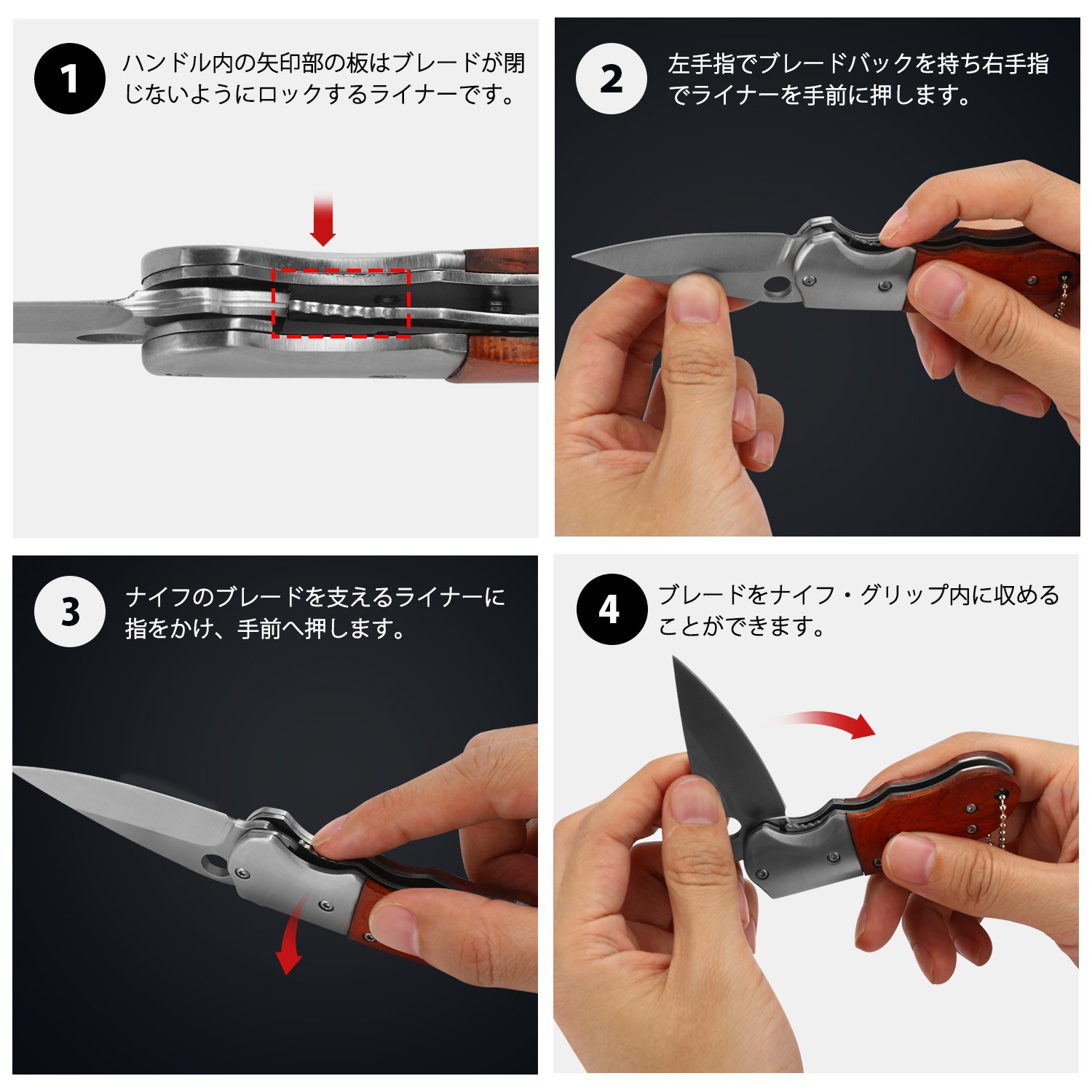 1

ハンドル内の矢印部の板はブレードが閉じないようにロックするライナーです。

2

左手指でブレードバックを持ち右手指でライナーを手前に押します。

3

ナイフのブレードを支えるライナーに指をかけ、手前へ押します。

4

ブレードをナイフ・グリップ内に収めることができます。