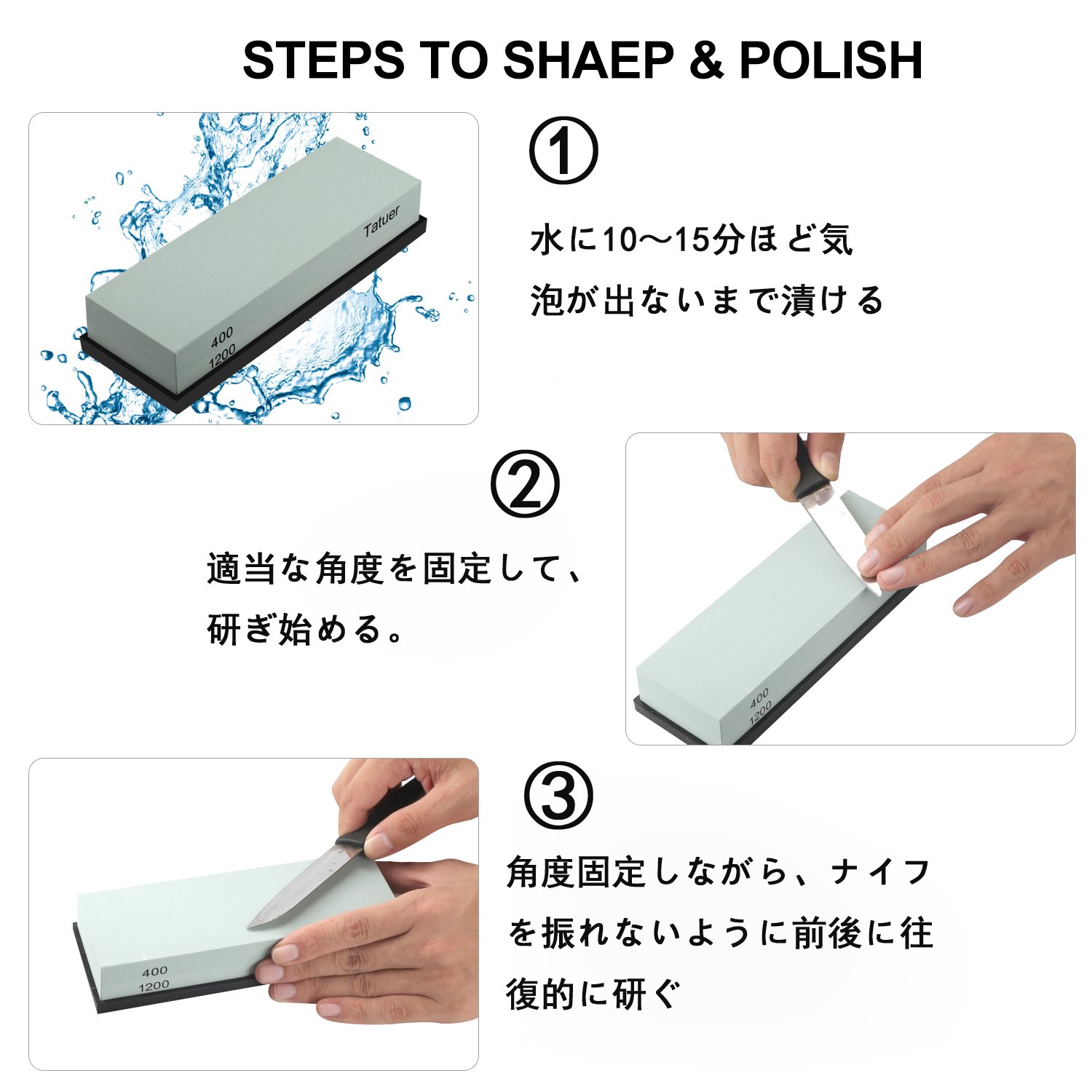 STEPS TO SHAEP & POLISH

Tatuer
400
1200

①

水に10～15分ほど気泡が出ないまで漬ける

②

適当な角度を固定して、研ぎ始める。

400
1200

400
1200

③

角度固定しながら、ナイフを振れないように前後に往復的に研ぐ