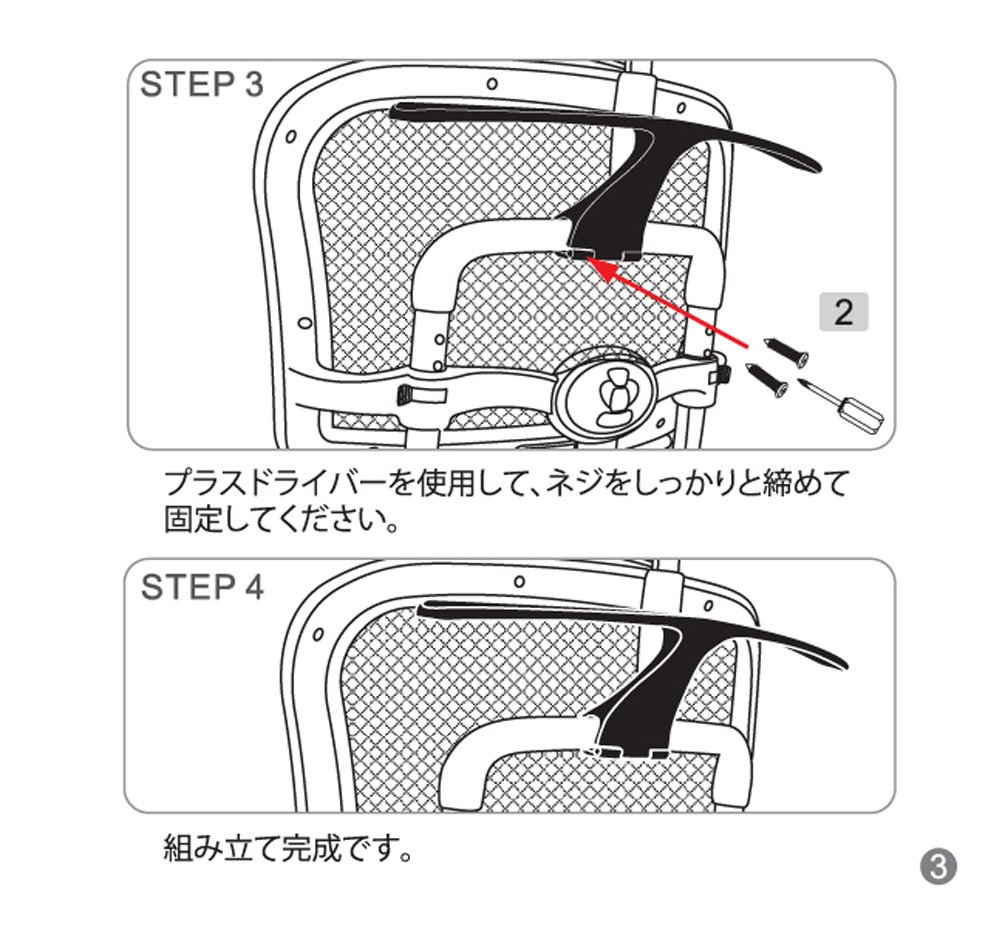 STEP 3

2

プラスドライバーを使用して、ネジをしっかりと締めて固定してください。

STEP 4

組み立て完成です。

3