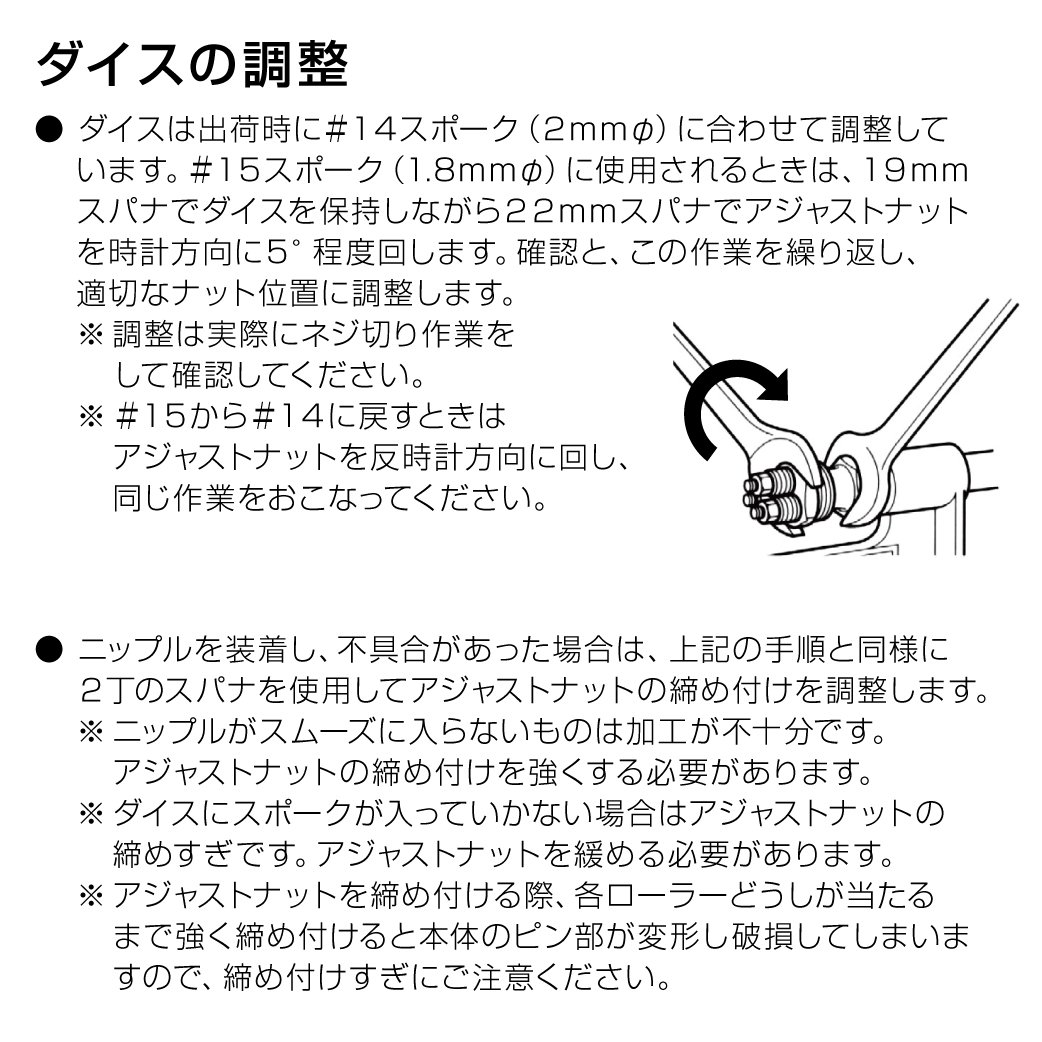 ダイスの調整

● ダイスは出荷時に#14スポーク（2mmφ）に合わせて調整しています。#15スポーク（1.8mmφ）に使用されるときは、19mmスパナでダイスを保持しながら22mmスパナでアジャストナットを時計方向に5°程度回します。確認と、この作業を繰り返し、適切なナット位置に調整します。
※ 調整は実際にネジ切り作業をして確認してください。
※ #15から#14に戻すときはアジャストナットを反時計方向に回し、同じ作業をおこなってください。

● ニップルを装着し、不具合があった場合は、上記の手順と同様に2丁のスパナを使用してアジャストナットの締め付けを調整します。
※ ニップルがスムーズに入らないものは加工が不十分です。アジャストナットの締め付けを強くする必要があります。
※ ダイスにスポークが入っていかない場合はアジャストナットの締めすぎです。アジャストナットを緩める必要があります。
※ アジャストナットを締め付ける際、各ローラーどうしが当たるまで強く締め付けると本体のピン部が変形し破損してしまいますので、締め付けすぎにご注意ください。