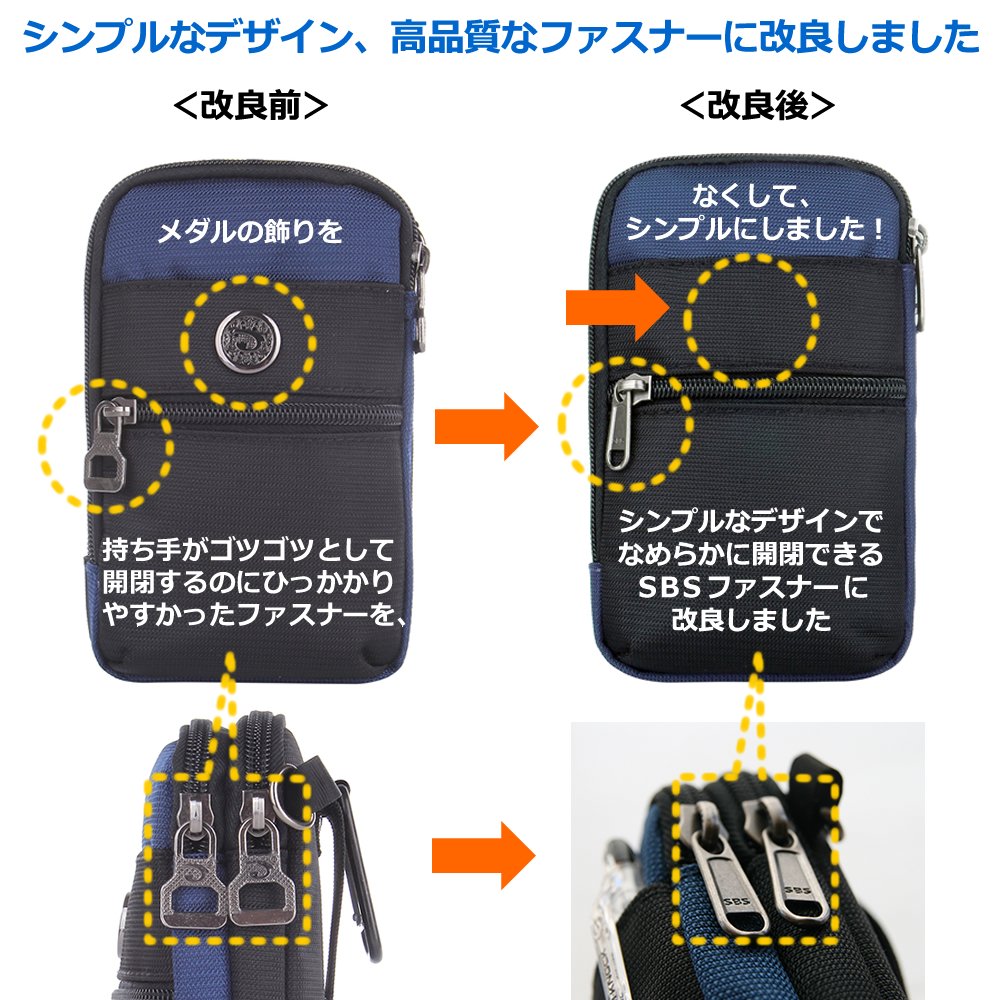 シンプルなデザイン、高品質なファスナーに改良しました

＜改良前＞

メダルの飾りを

持ち手がゴツゴツとして開閉するのにひっかかりやすかったファスナーを、

＜改良後＞

なくして、シンプルにしました！

シンプルなデザインでなめらかに開閉できるSBSファスナーに改良しました

SBS SBS