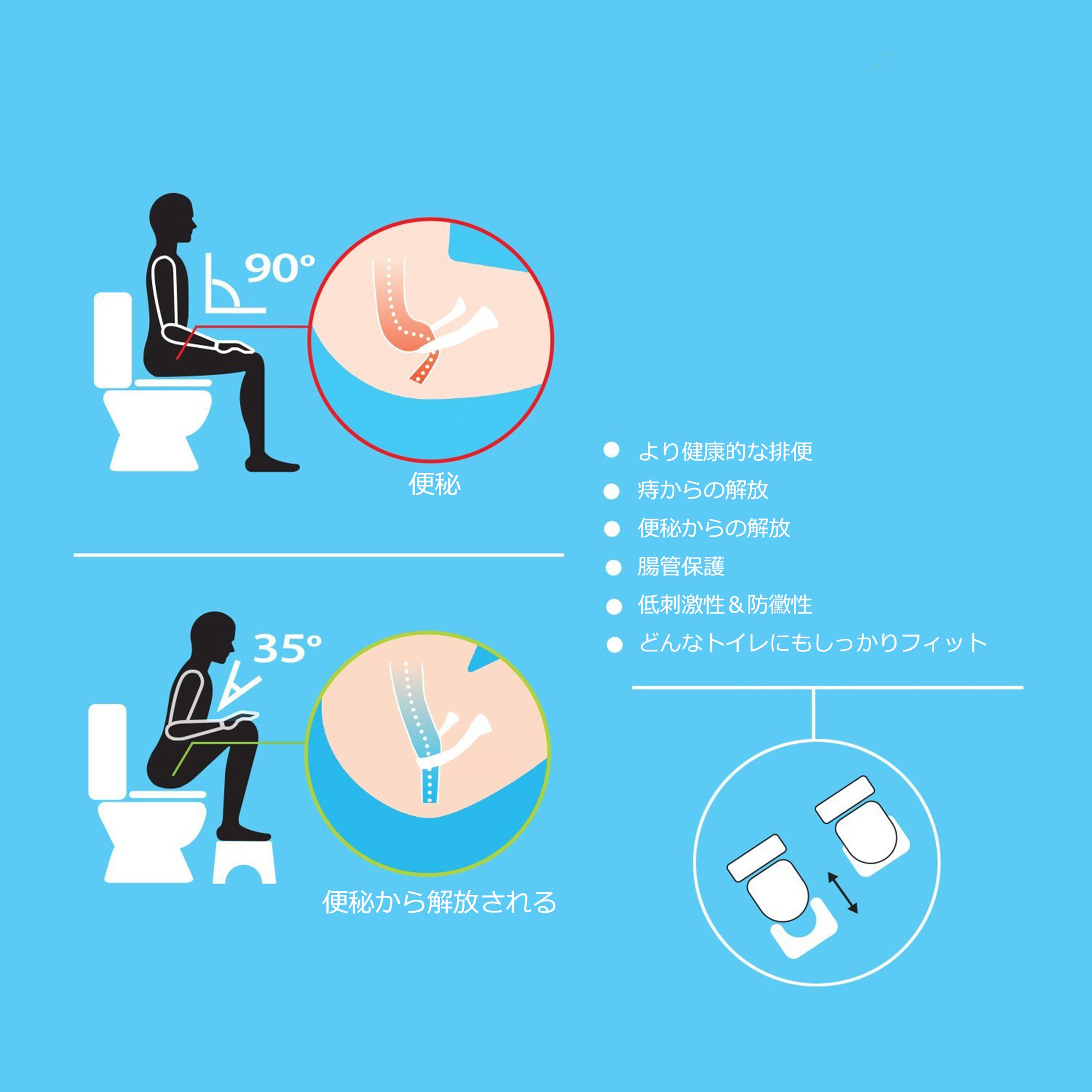 90°

便秘

35°

便秘から解放される

● より健康的な排便
● 痔からの解放
● 便秘からの解放
● 腸管保護
● 低刺激性＆防黴性
● どんなトイレにもしっかりフィット