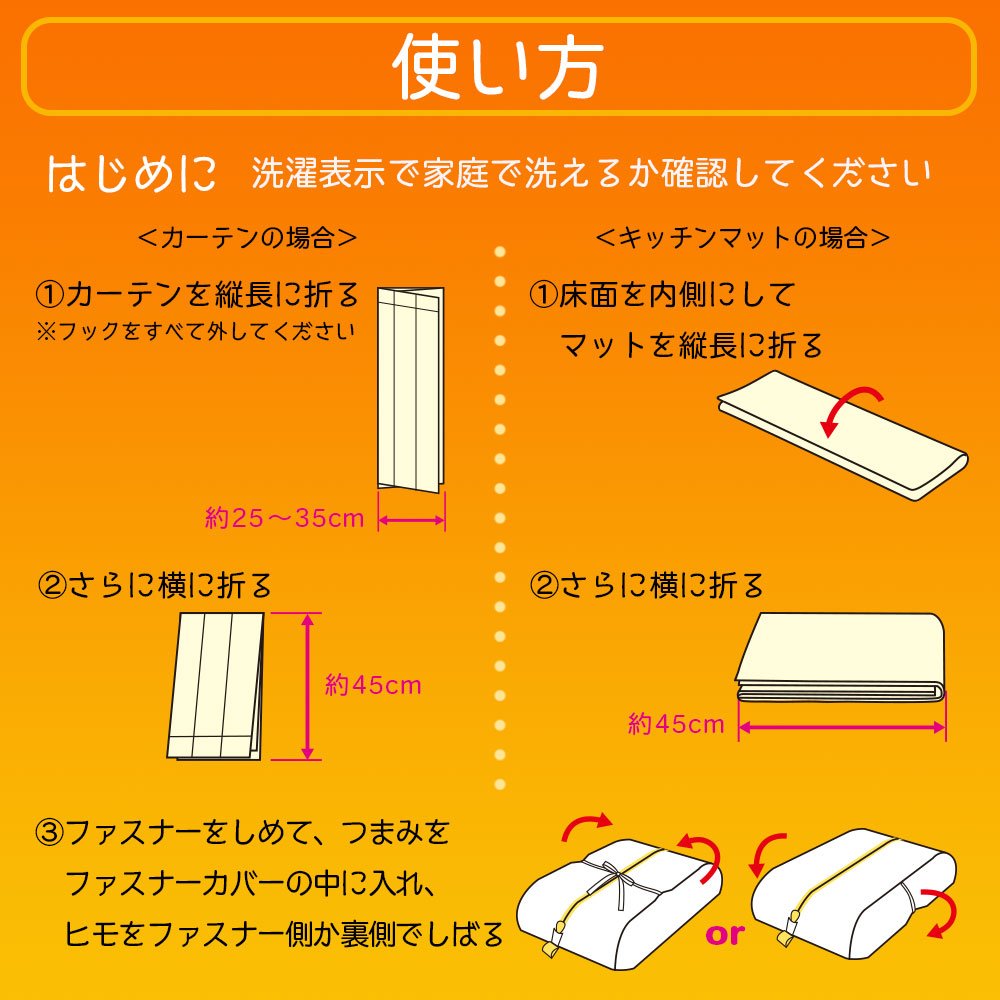 使い方

はじめに　洗濯表示で家庭で洗えるか確認してください

＜カーテンの場合＞

①カーテンを縦長に折る
※フックをすべて外してください

約25～35cm

②さらに横に折る

約45cm

＜キッチンマットの場合＞

①床面を内側にして
マットを縦長に折る

②さらに横に折る

約45cm

③ファスナーをしめて、つまみを
ファスナーカバーの中に入れ、
ヒモをファスナー側か裏側でしばる

or