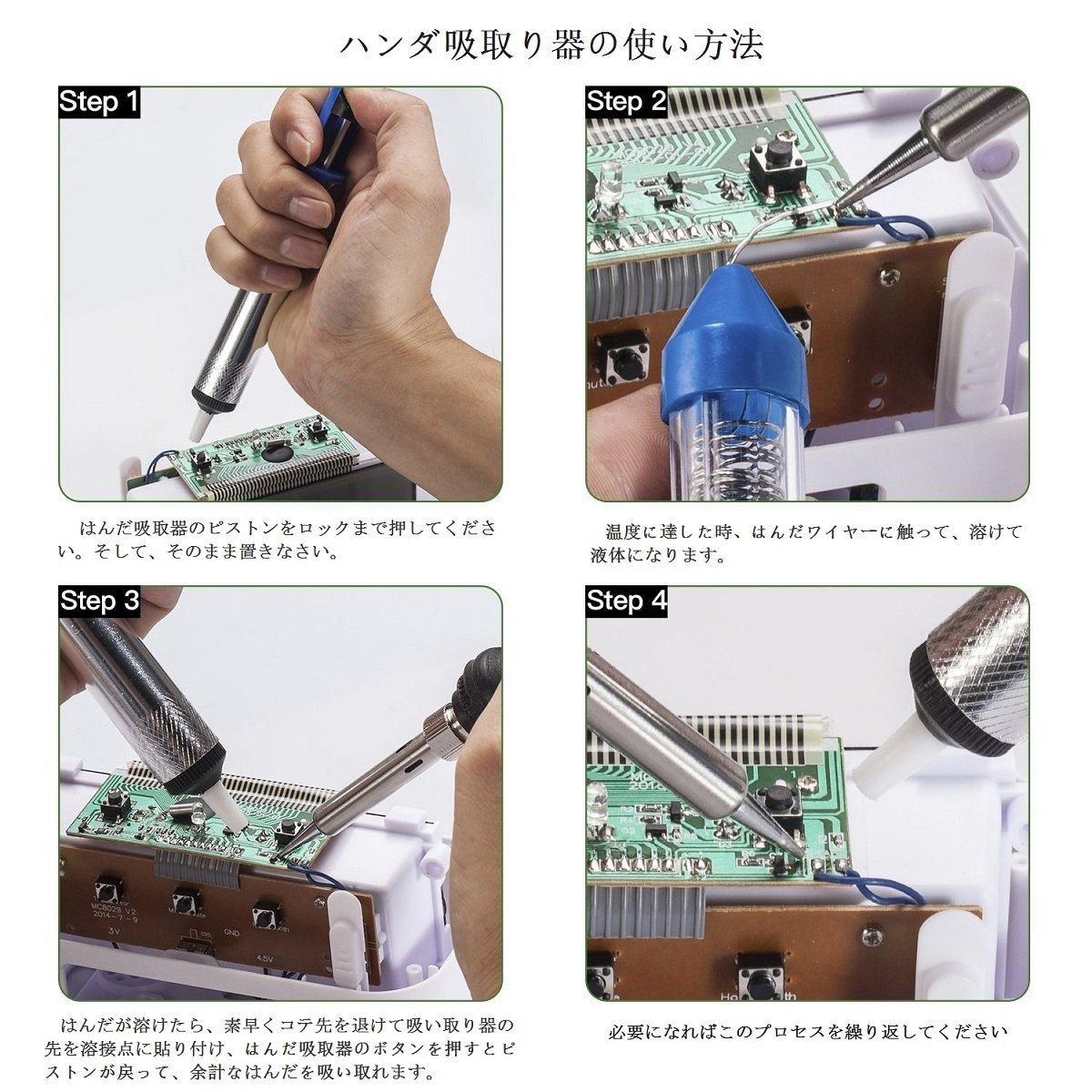 ハンダ吸取り器の使い方法

Step 1

はんだ吸取器のピストンをロックまで押してください。そして、そのまま置きなさい。

Step 2

温度に達した時、はんだワイヤーに触って、溶けて液体になります。

Step 3

MC8029 V2
2014-7-9
3V
GND
4.5V

はんだが溶けたら、素早くコテ先を退けて吸い取り器の先を溶接点に貼り付け、はんだ吸取器のボタンを押すとピストンが戻って、余計なはんだを吸い取れます。

Step 4

必要になればこのプロセスを繰り返してください