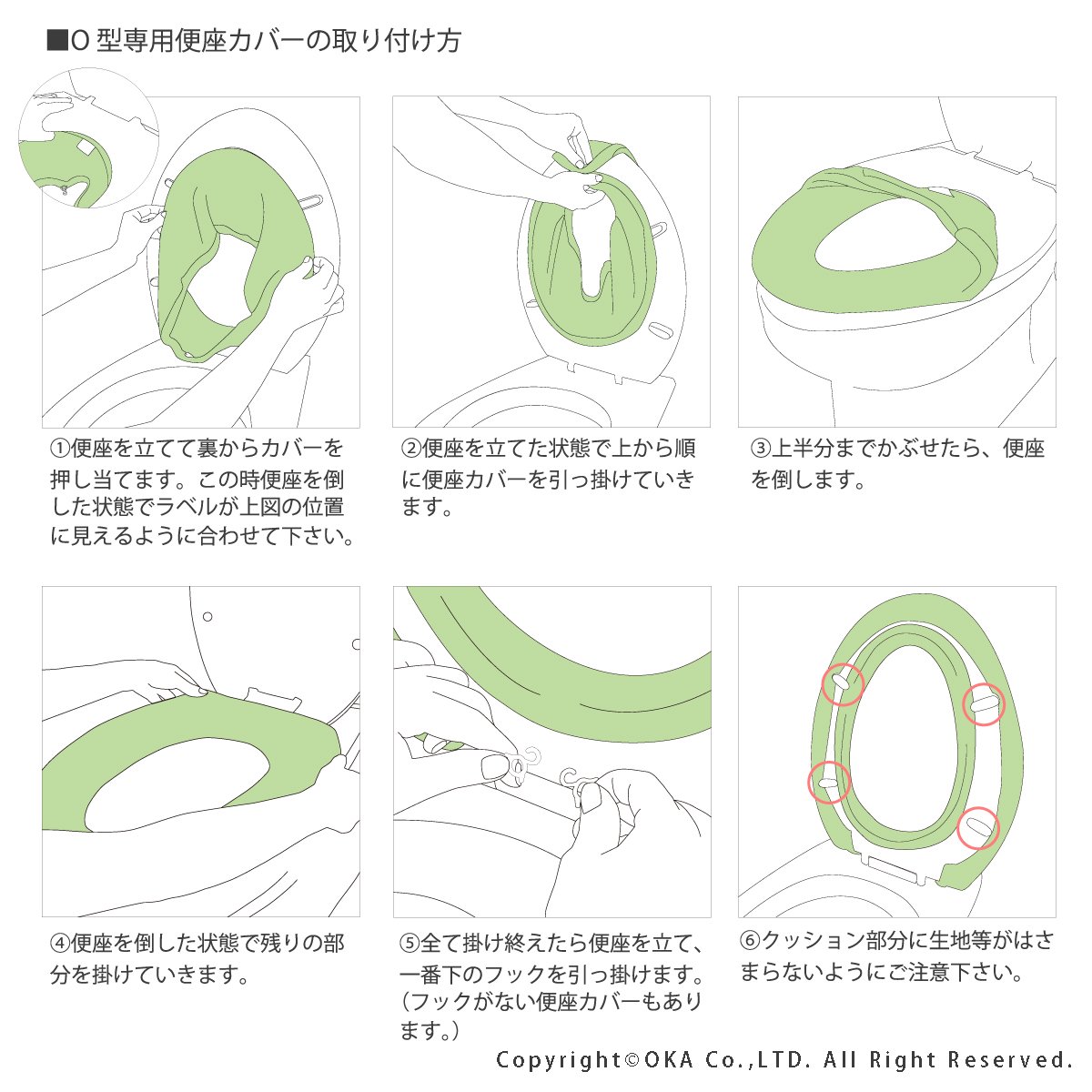 ■O 型専用便座カバーの取り付け方

①便座を立てて裏からカバーを押し当てます。この時便座を倒した状態でラベルが上図の位置に見えるように合わせて下さい。

②便座を立てた状態で上から順に便座カバーを引っ掛けていきます。

③上半分までかぶせたら、便座を倒します。

④便座を倒した状態で残りの部分を掛けていきます。

⑤全て掛け終えたら便座を立て、一番下のフックを引っ掛けます。（フックがない便座カバーもあります。）

⑥クッション部分に生地等がはさまらないようにご注意下さい。

Copyright©OKA Co.,LTD. All Right Reserved.