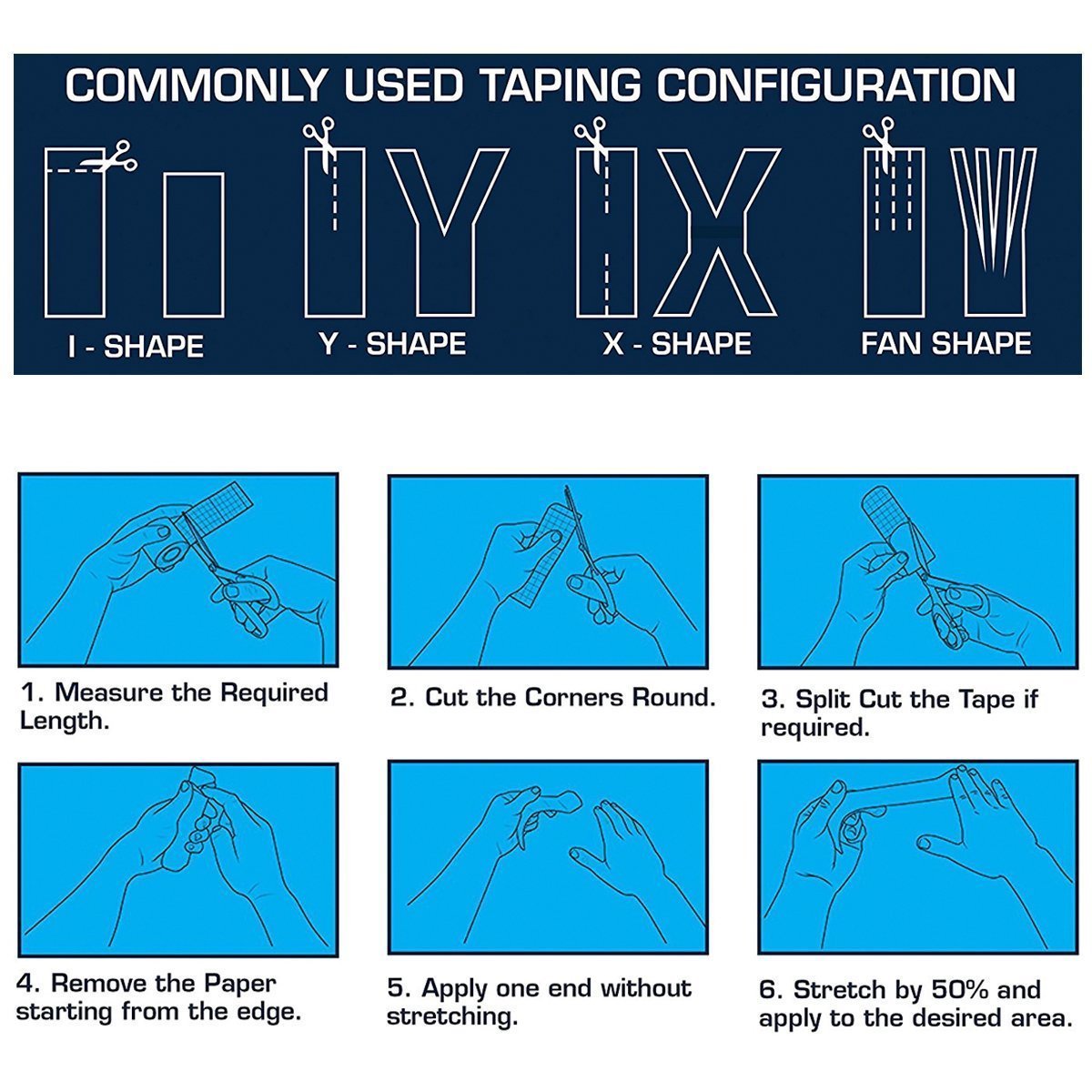 COMMONLY USED TAPING CONFIGURATION

I - SHAPE

Y - SHAPE

X - SHAPE

FAN SHAPE

1. Measure the Required Length.

2. Cut the Corners Round.

3. Split Cut the Tape if required.

4. Remove the Paper starting from the edge.

5. Apply one end without stretching.

6. Stretch by 50% and apply to the desired area.