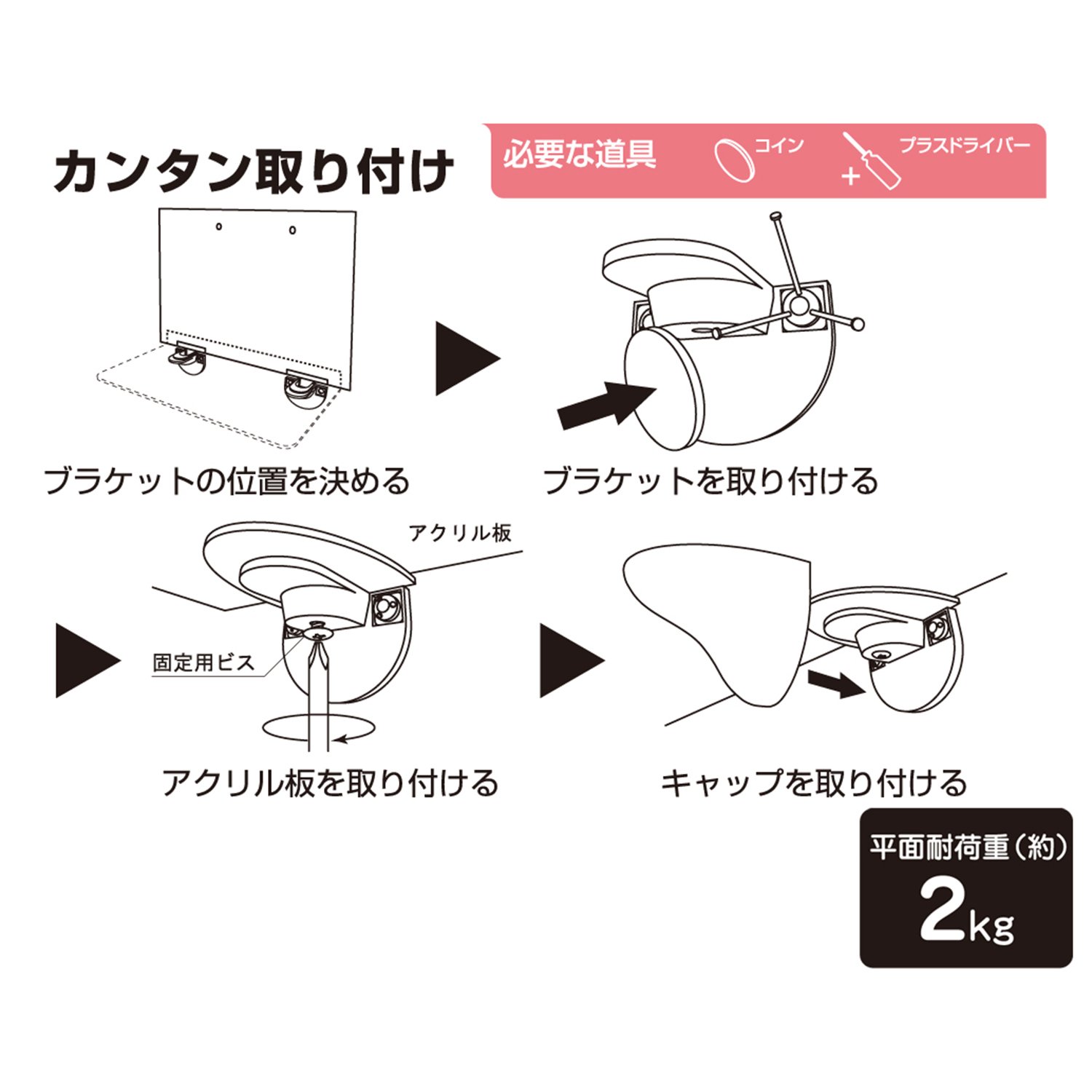 カンタン取り付け

必要な道具 コイン + プラスドライバー

ブラケットの位置を決める

ブラケットを取り付ける

アクリル板

固定用ビス

アクリル板を取り付ける

キャップを取り付ける

平面耐荷重（約）
2kg