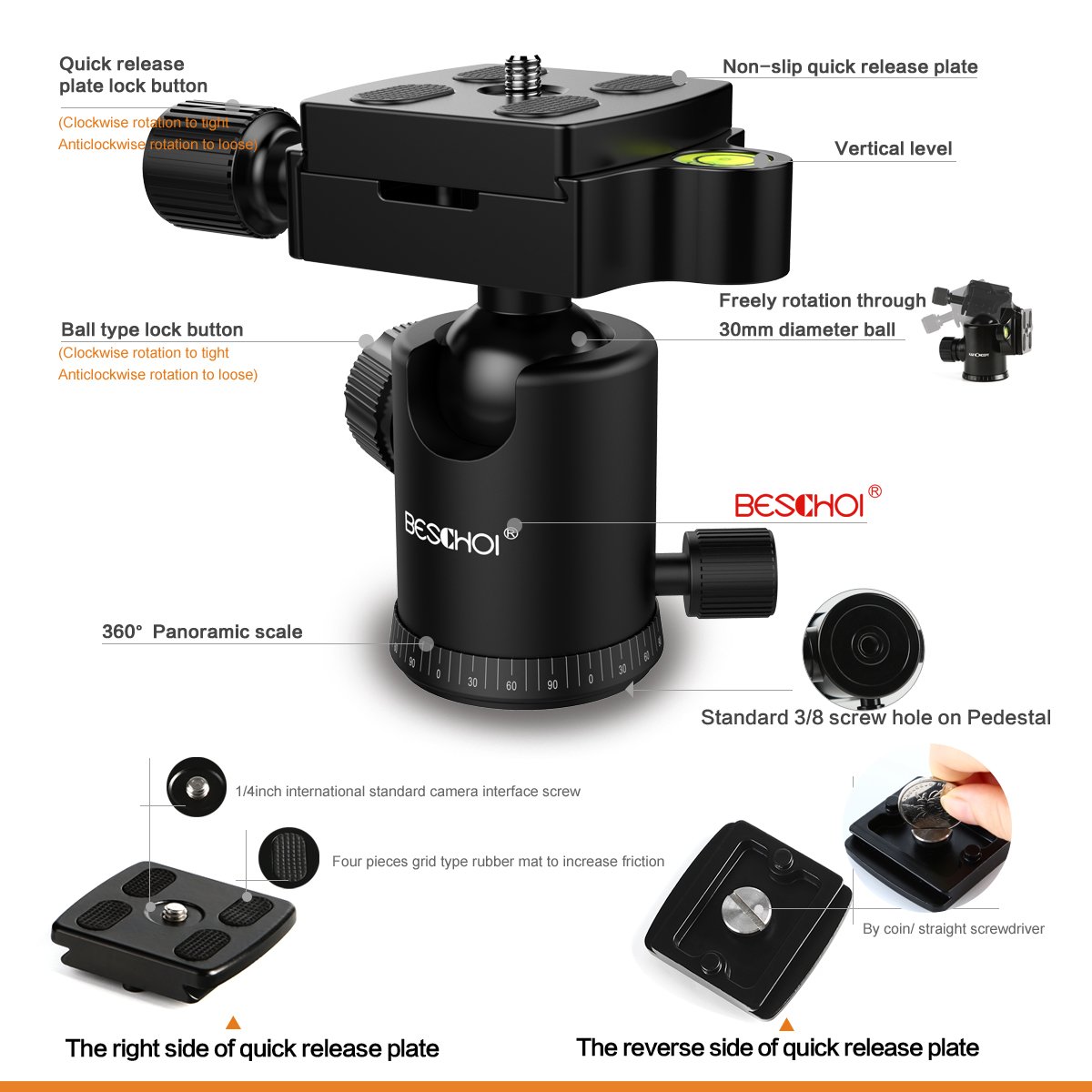 Quick release plate lock button
(Clockwise rotation to tight Anticlockwise rotation to loose)

Non-slip quick release plate

Vertical level

Freely rotation through 30mm diameter ball

Ball type lock button
(Clockwise rotation to tight Anticlockwise rotation to loose)

BESCHOI®

BESCHOI®

360° Panoramic scale

90 0 30 60 90 0 30 60

Standard 3/8 screw hole on Pedestal

1/4inch international standard camera interface screw

Four pieces grid type rubber mat to increase friction

By coin/ straight screwdriver

The right side of quick release plate

The reverse side of quick release plate