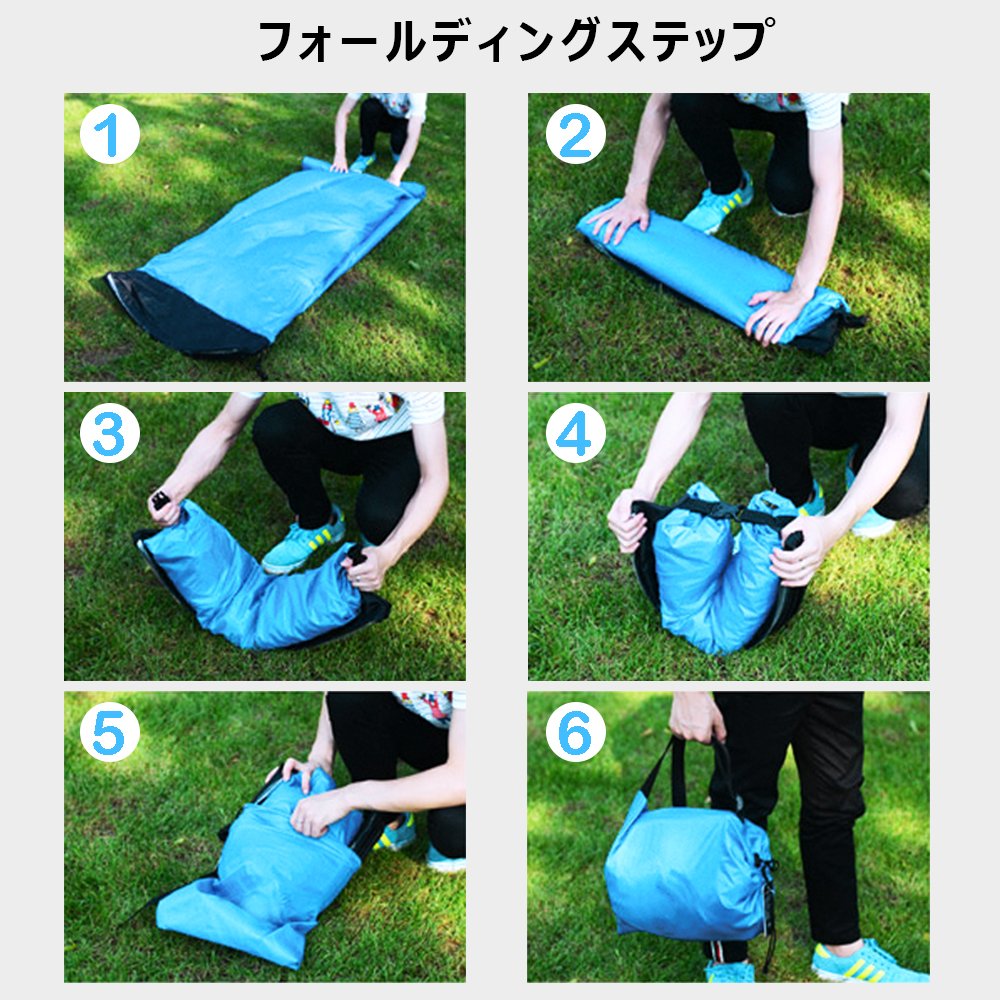 フォールディングステップ

1

2

3

4

5

6